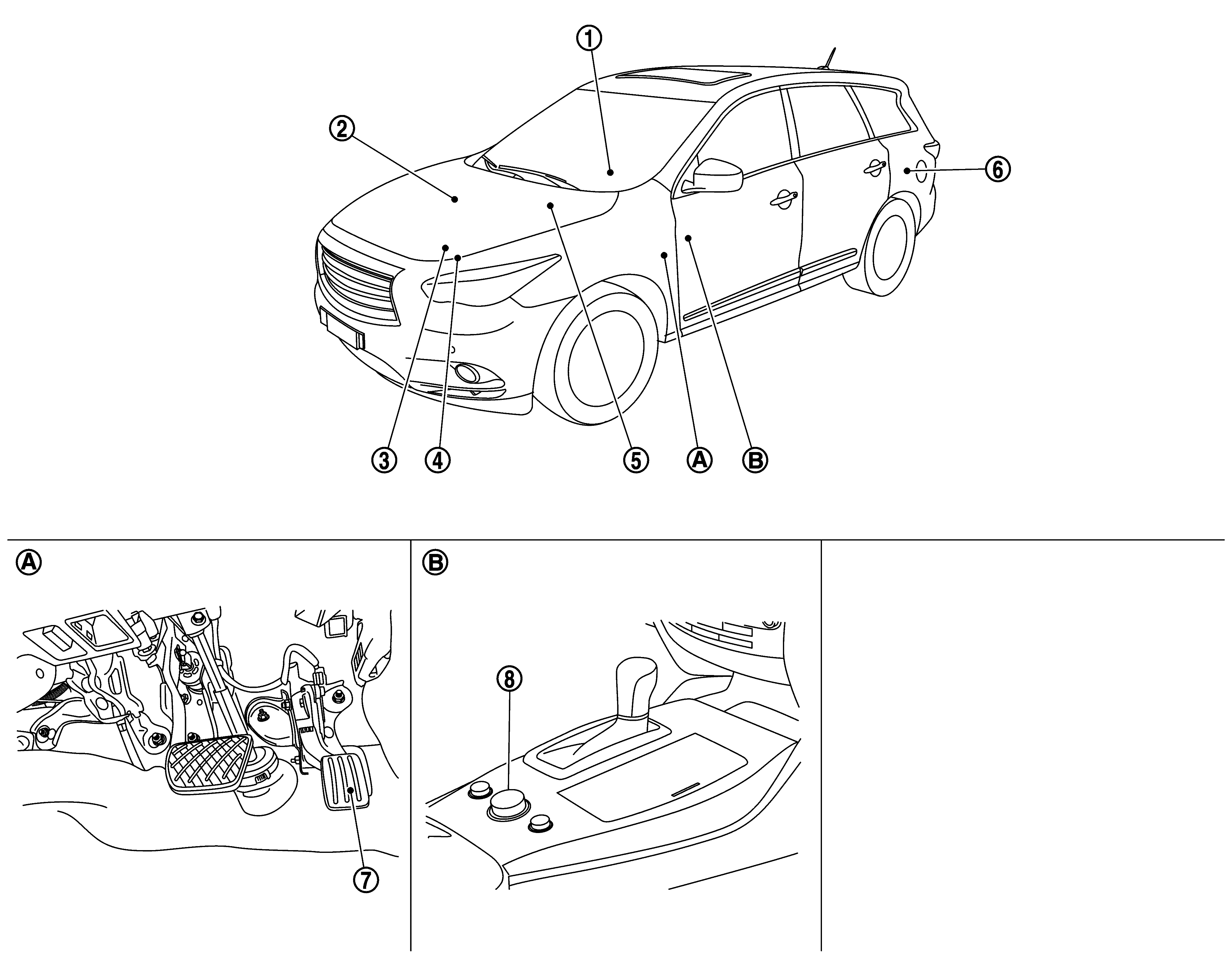 ①
②
⑥
③ ④ ⑤ Ⓐ Ⓑ

Ⓐ
⑦

Ⓑ
⑧