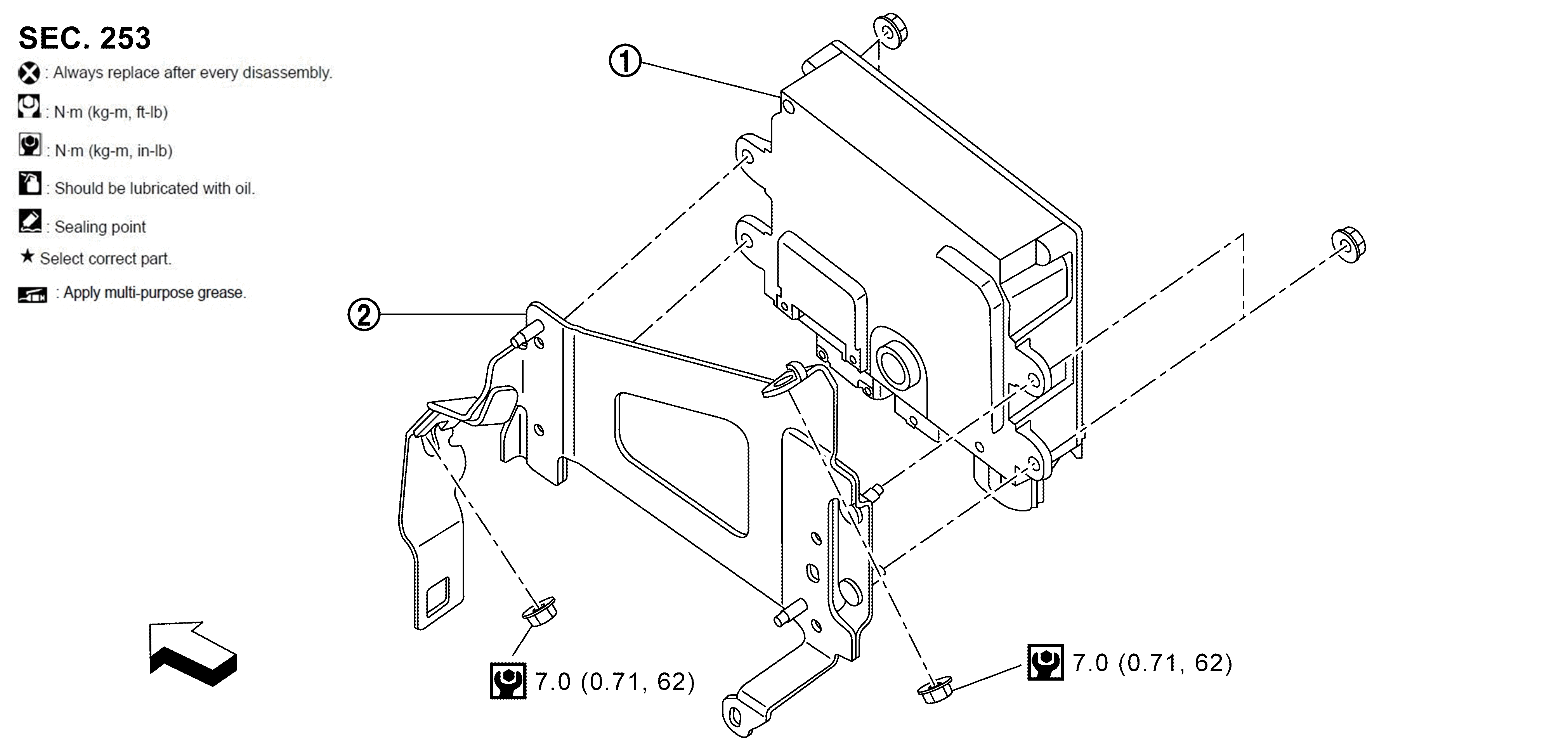 SEC. 253

: Always replace after every disassembly.

: N·m (kg-m, ft-lb)

: N·m (kg-m, in-lb)

: Should be lubricated with oil.

: Sealing point

★ Select correct part.

: Apply multi-purpose grease.

1

2

7.0 (0.71, 62)

7.0 (0.71, 62)