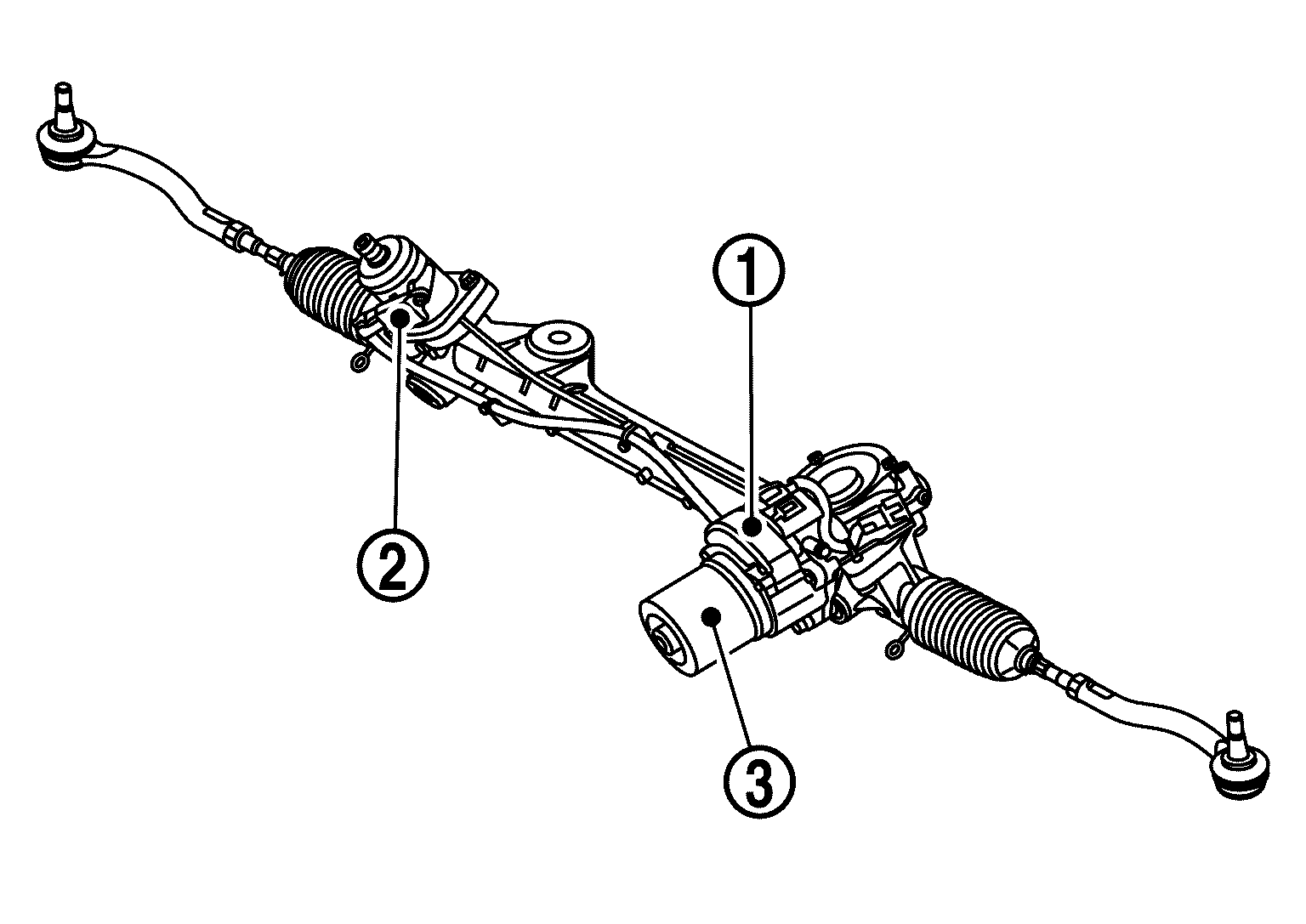 1
2
3