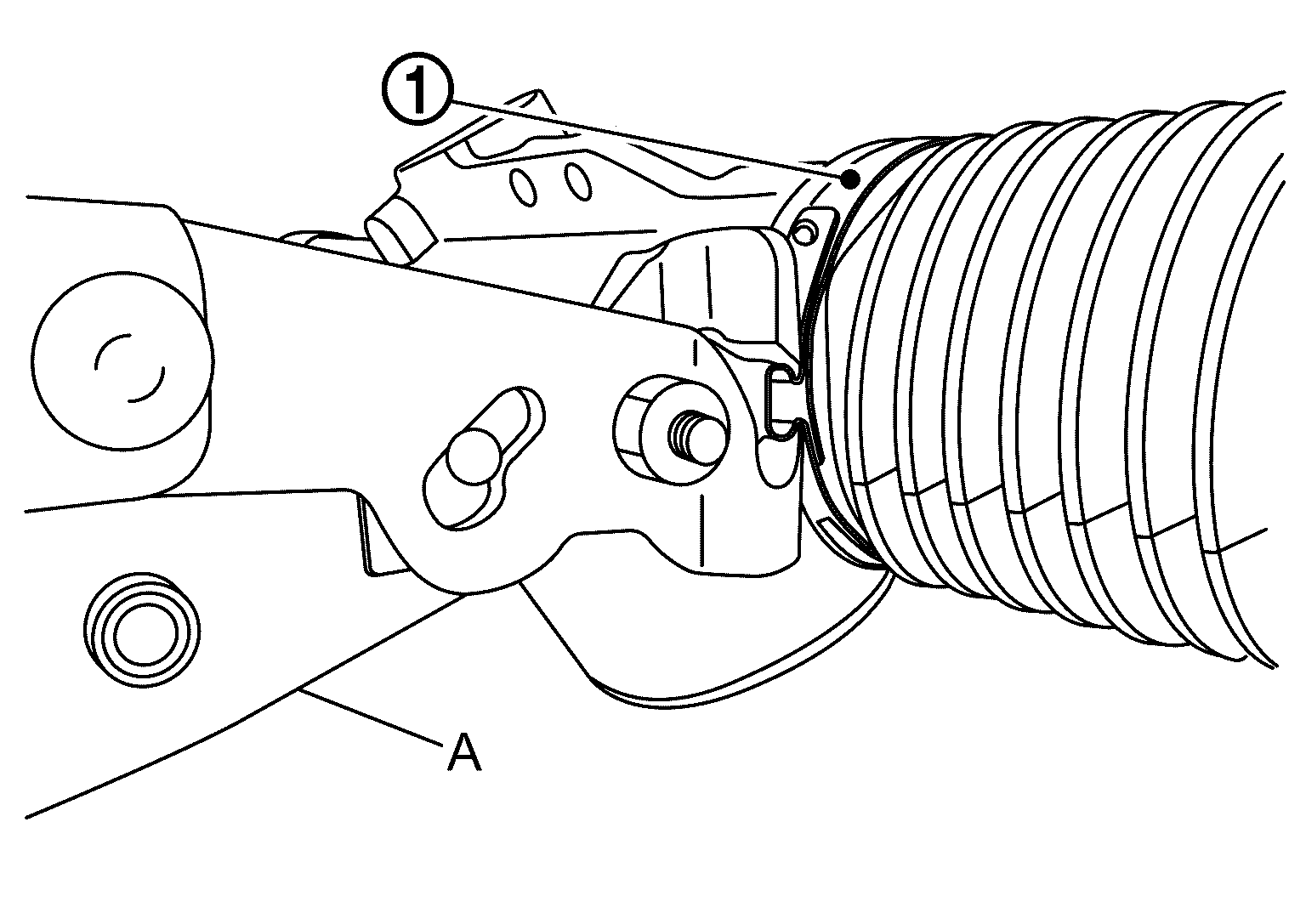 1

A