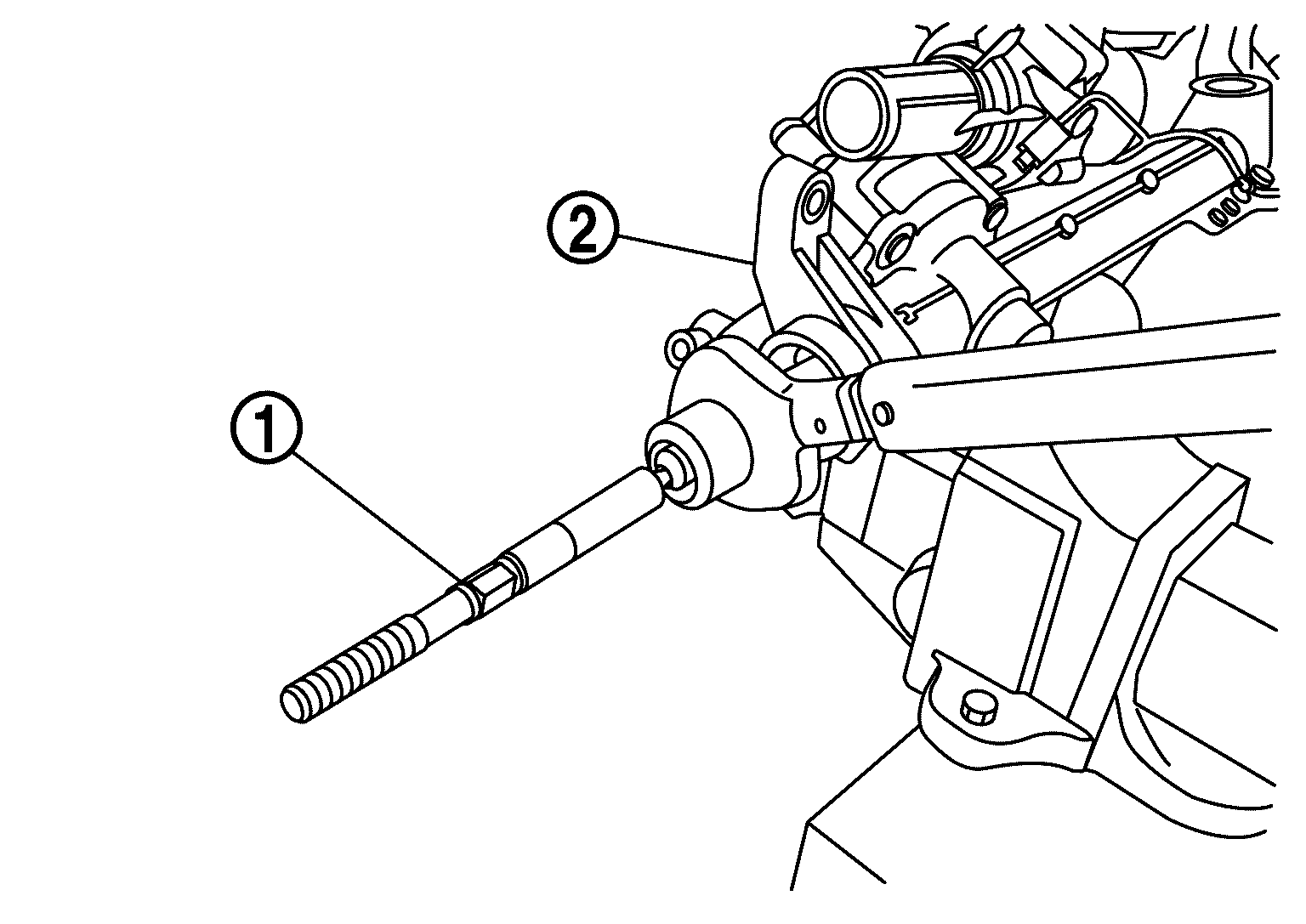 2

1