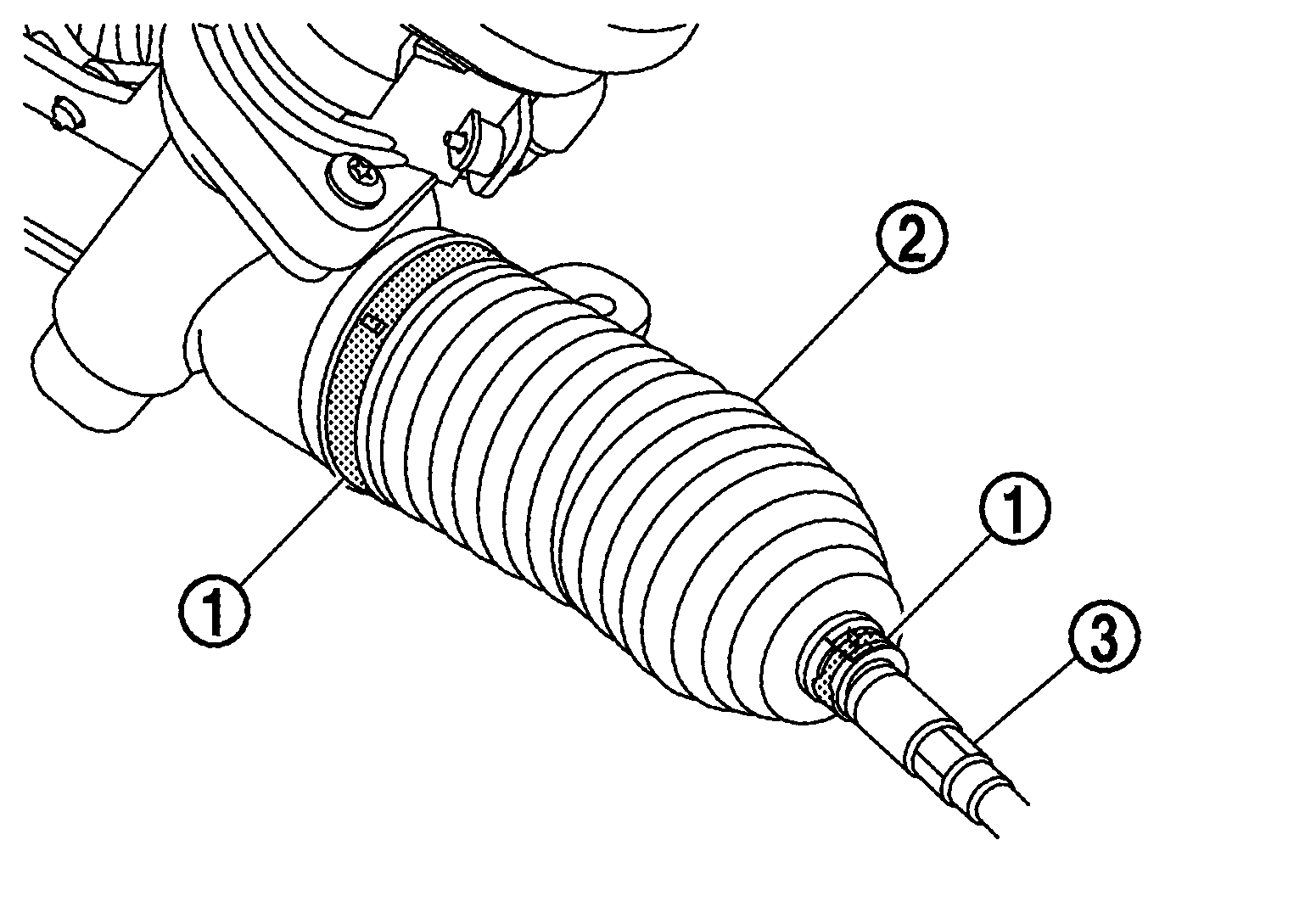 2
1
1
3