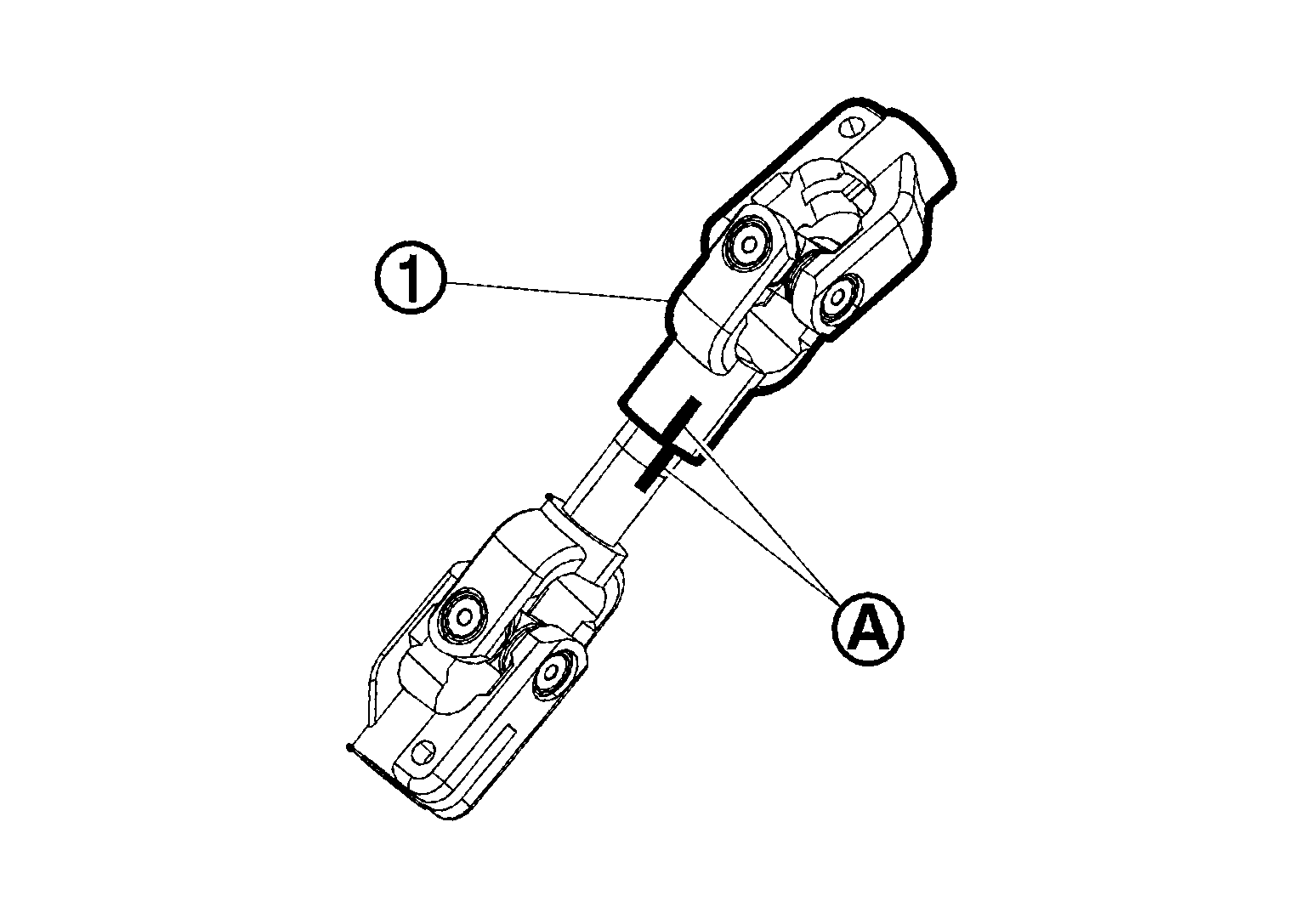 1

A