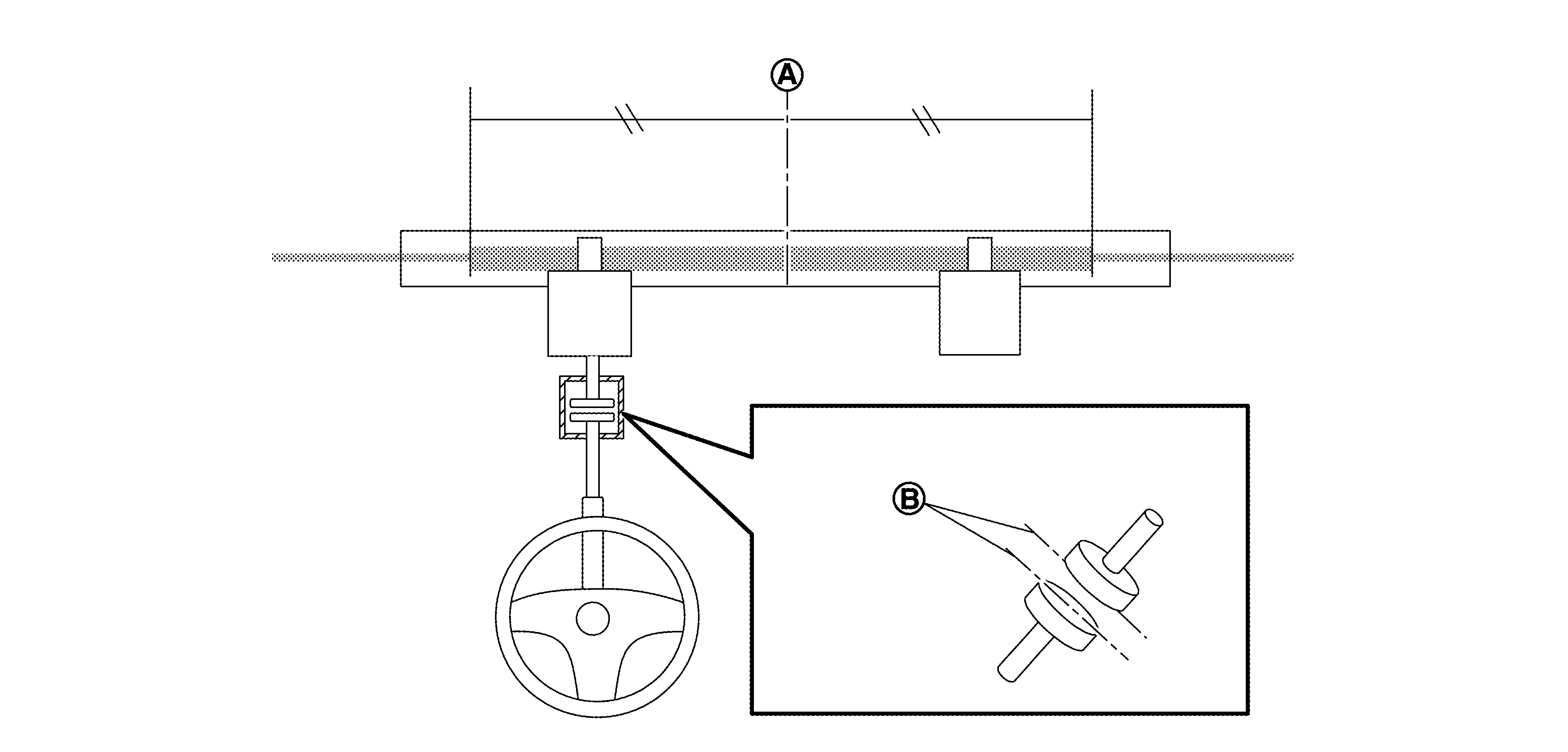 A

B