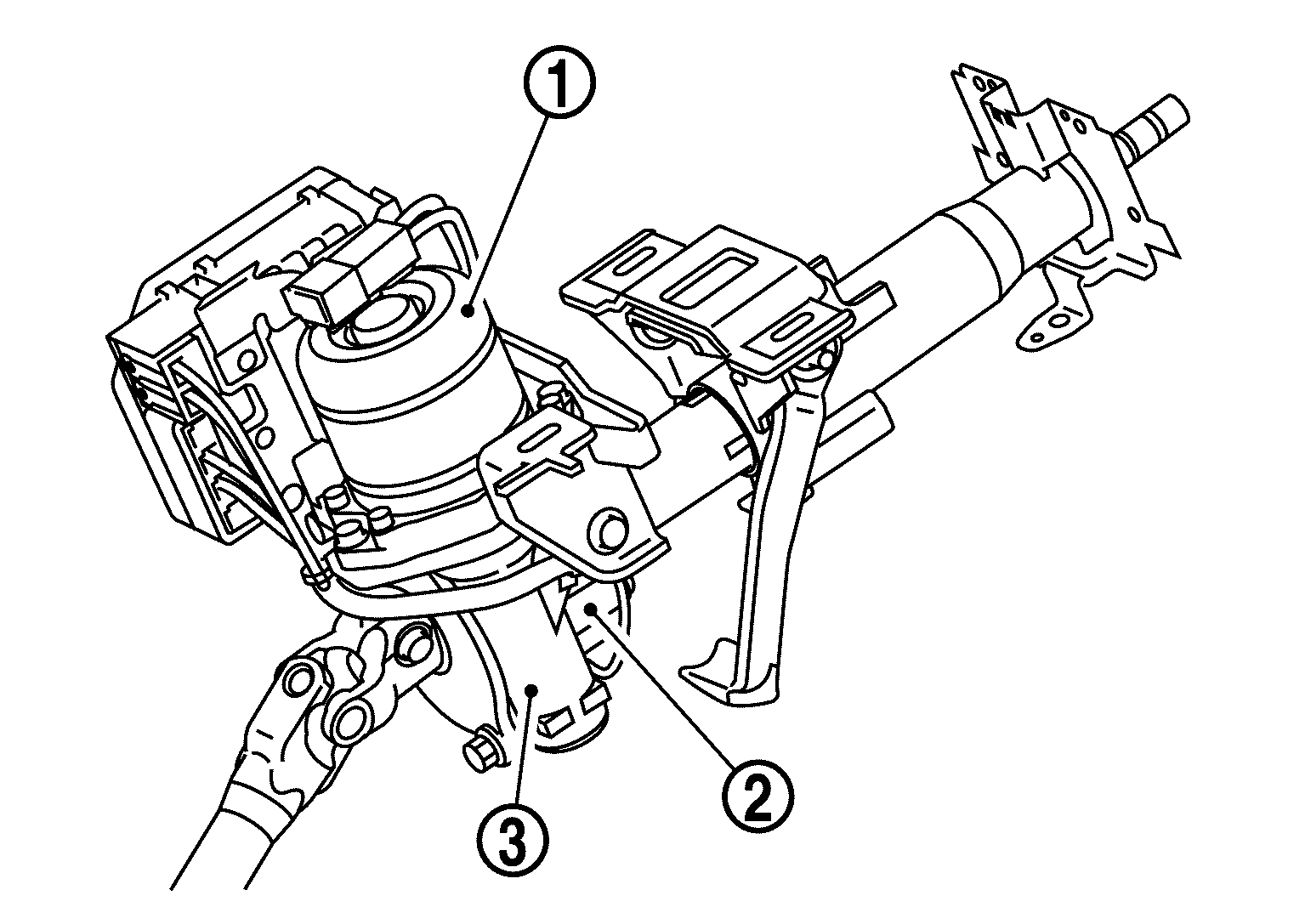 1
2
3