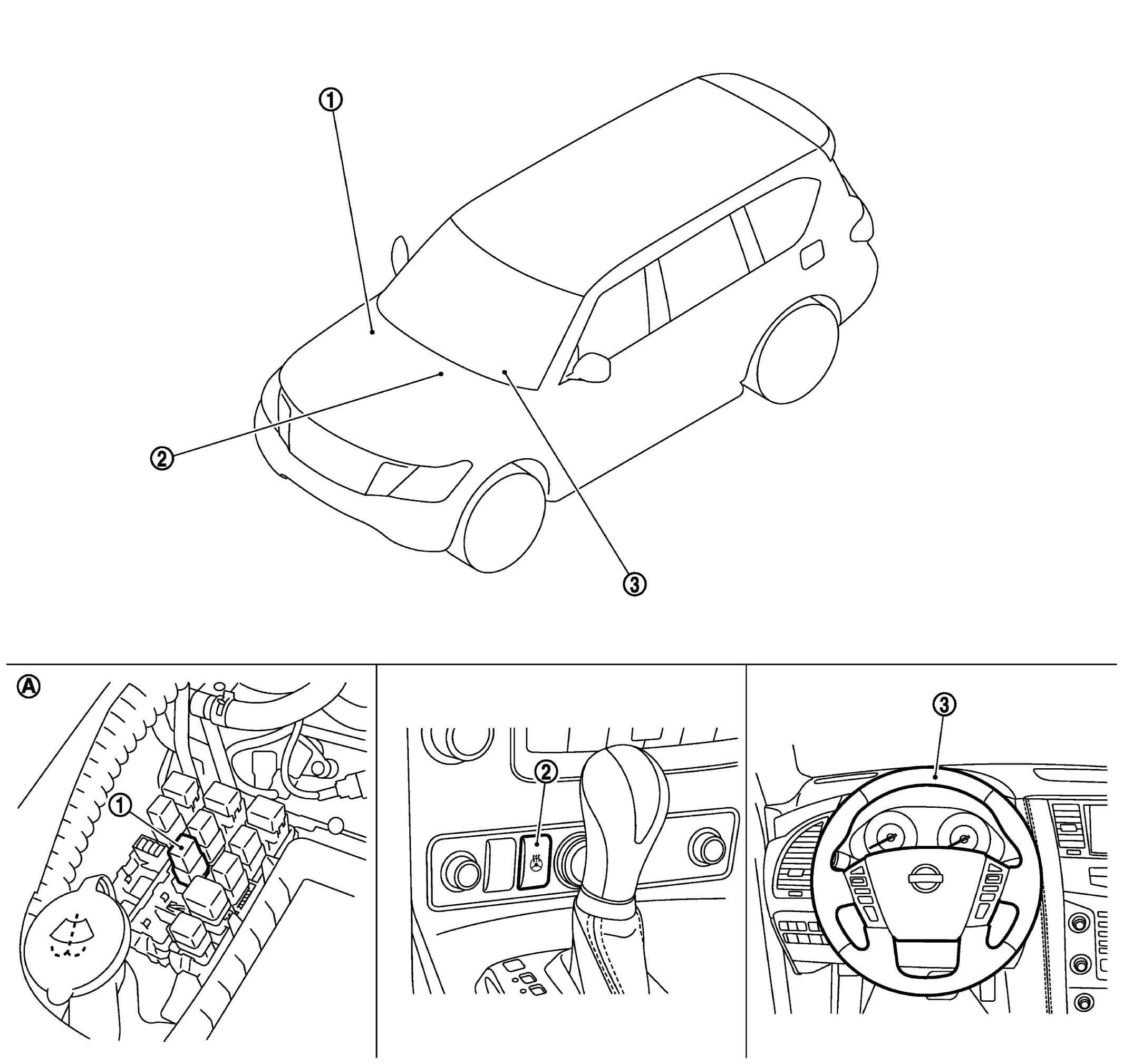 ①
②
③
Ⓐ
①
②
③