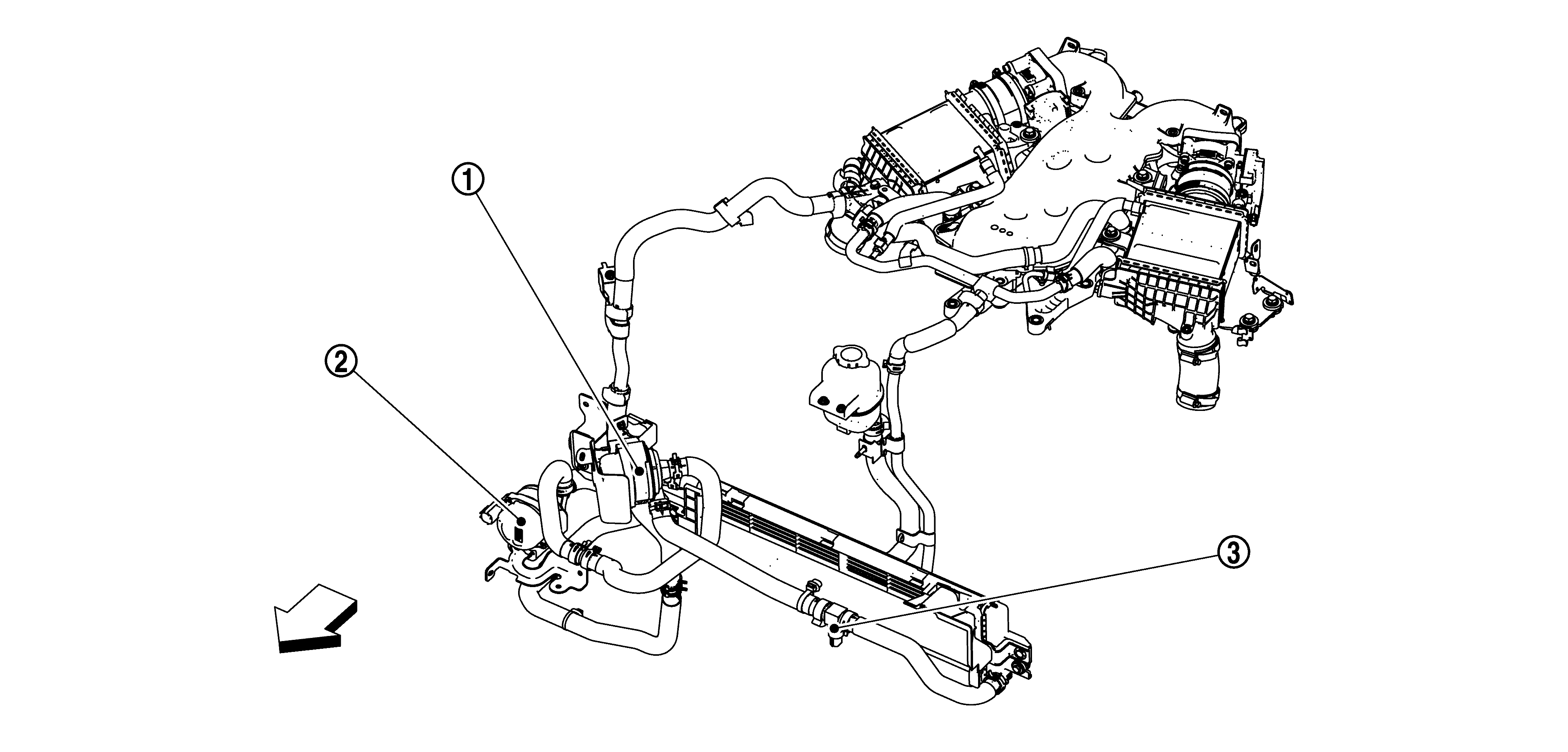 ①

②

③