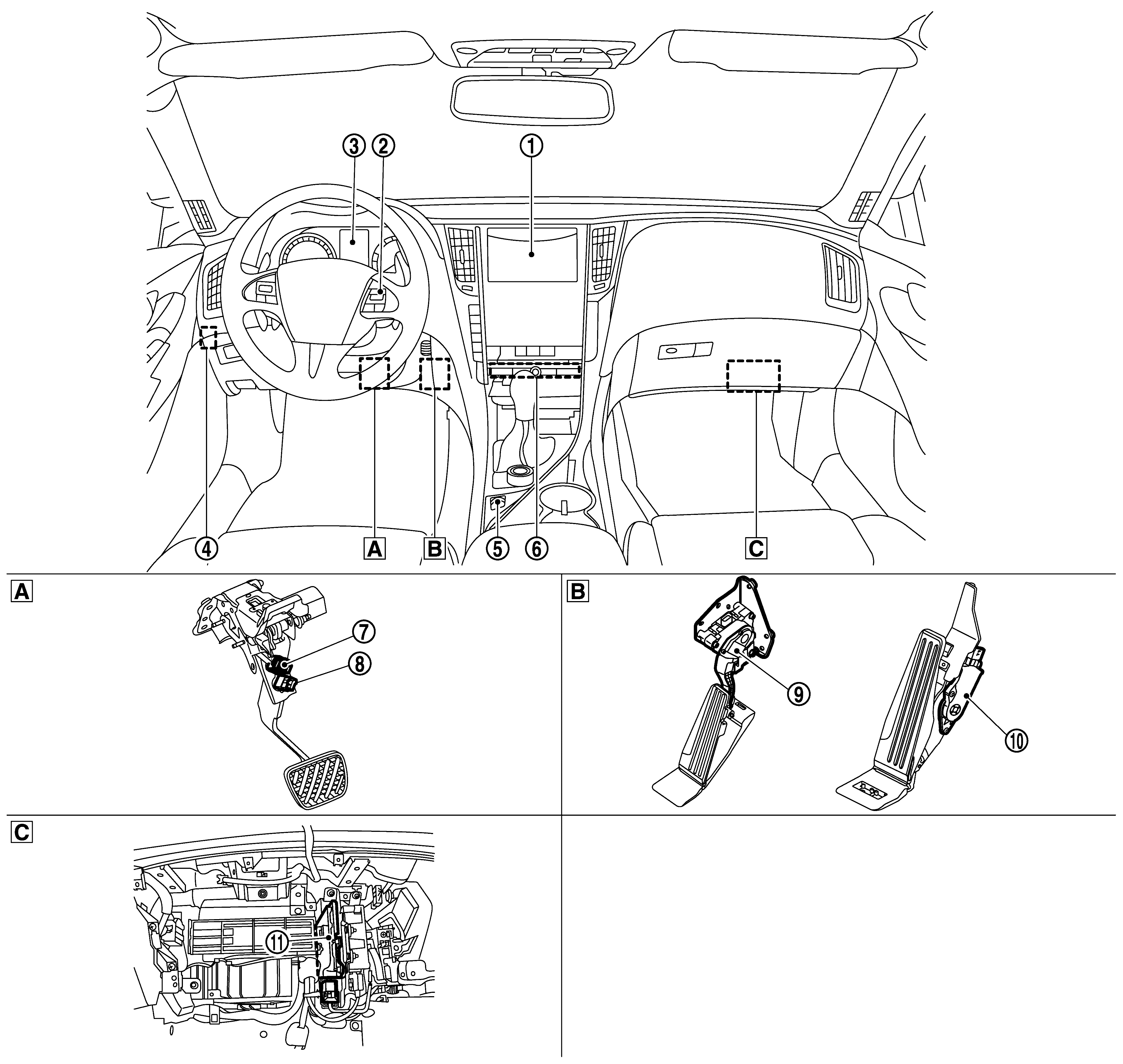 ③ ② ①

④ A B ⑤ ⑥ C

A

⑦
⑧

B

⑨
⑩

C

⑪