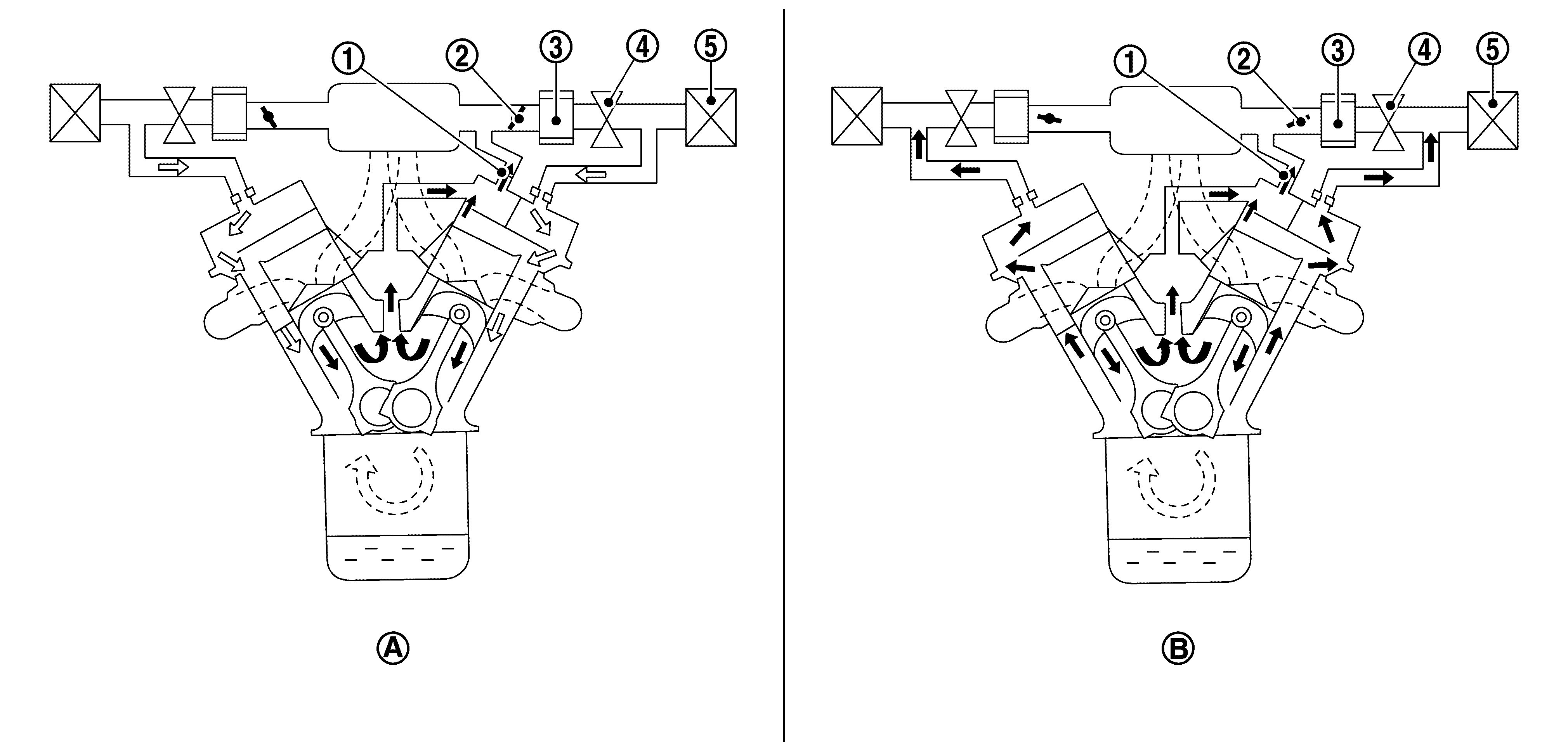 1
2
3
4
5
A
1
2
3
4
5
B