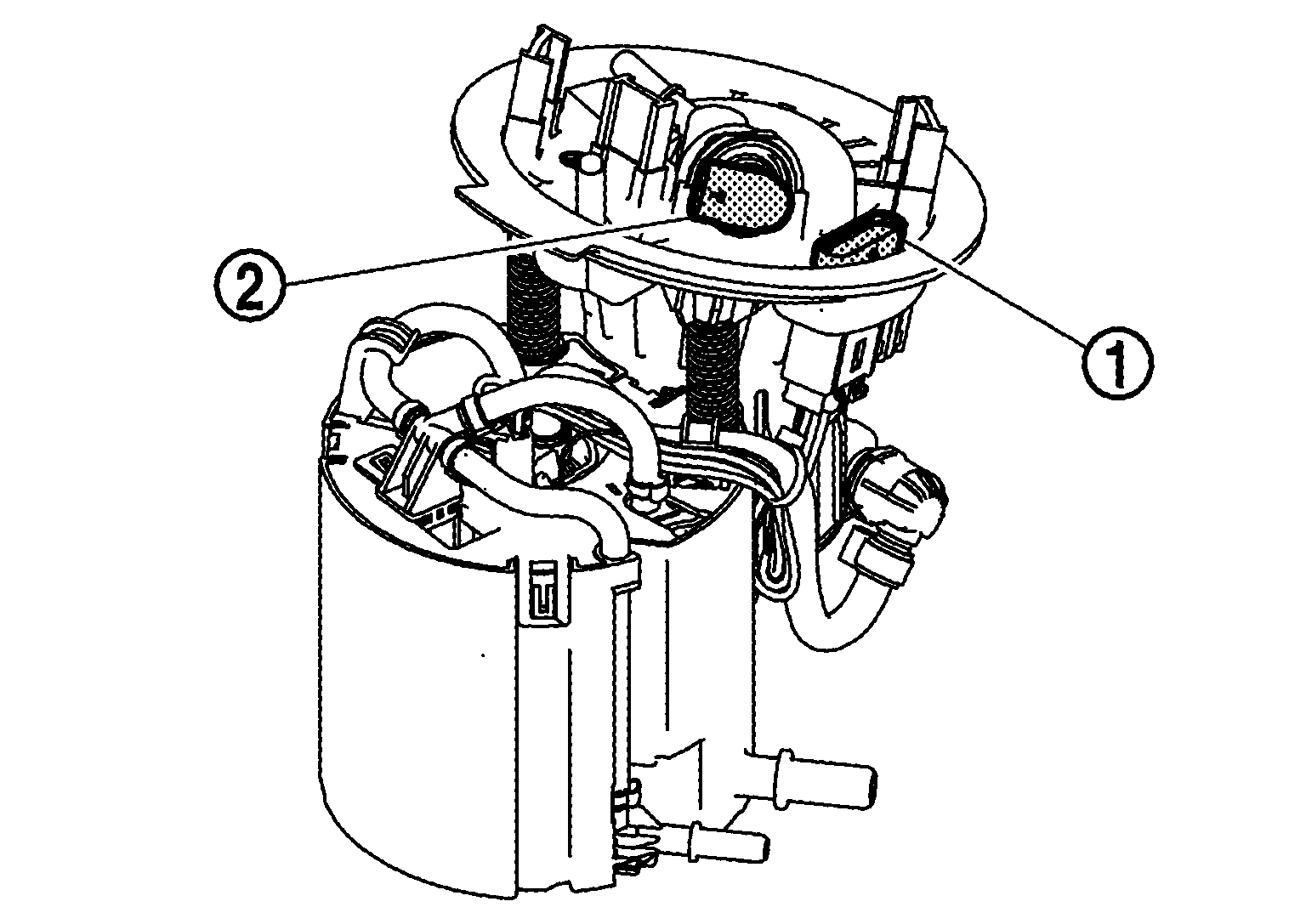 2
1