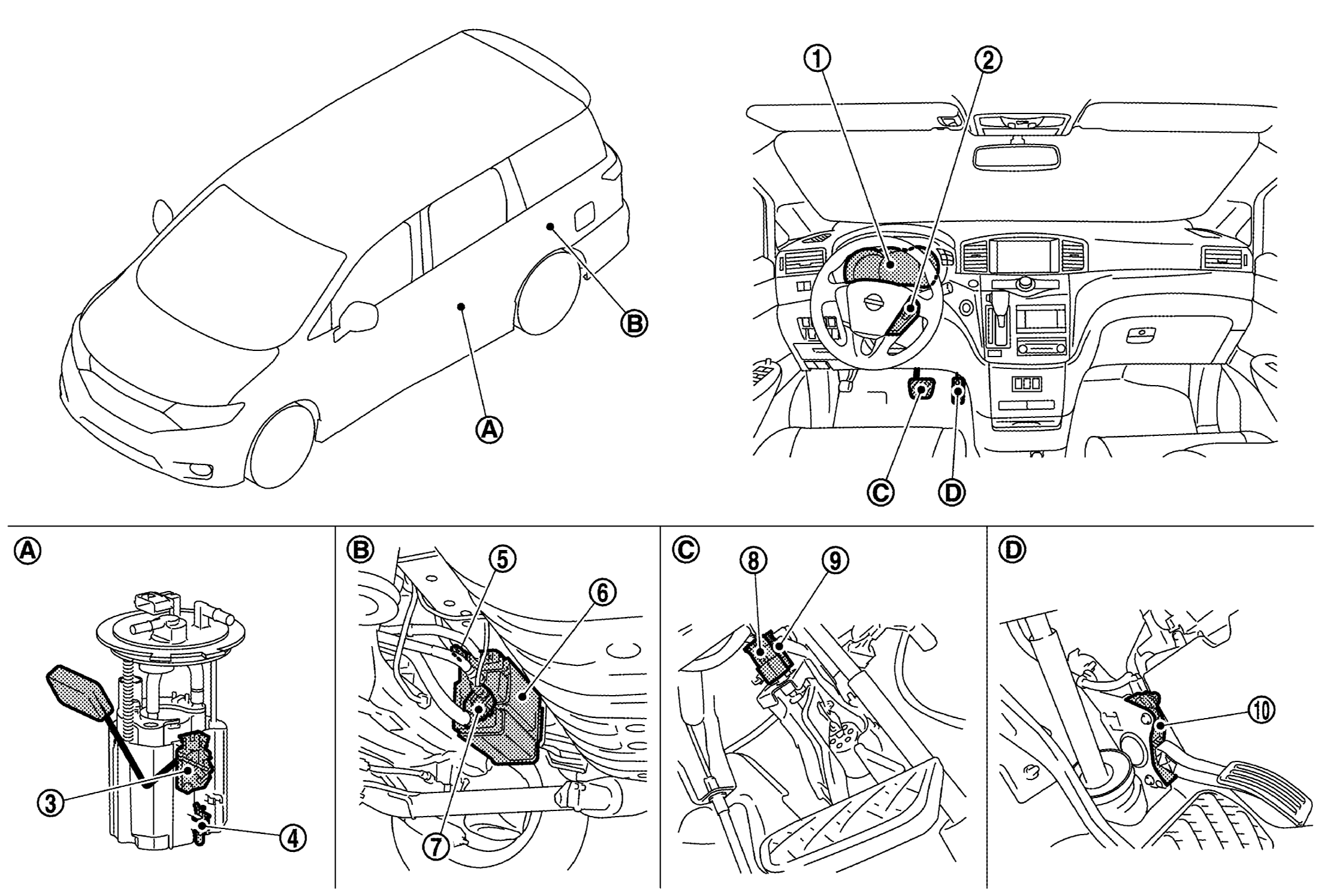 B
A
1
2
C
D
A
3
4
B
5
6
7
C
8
9
D
10