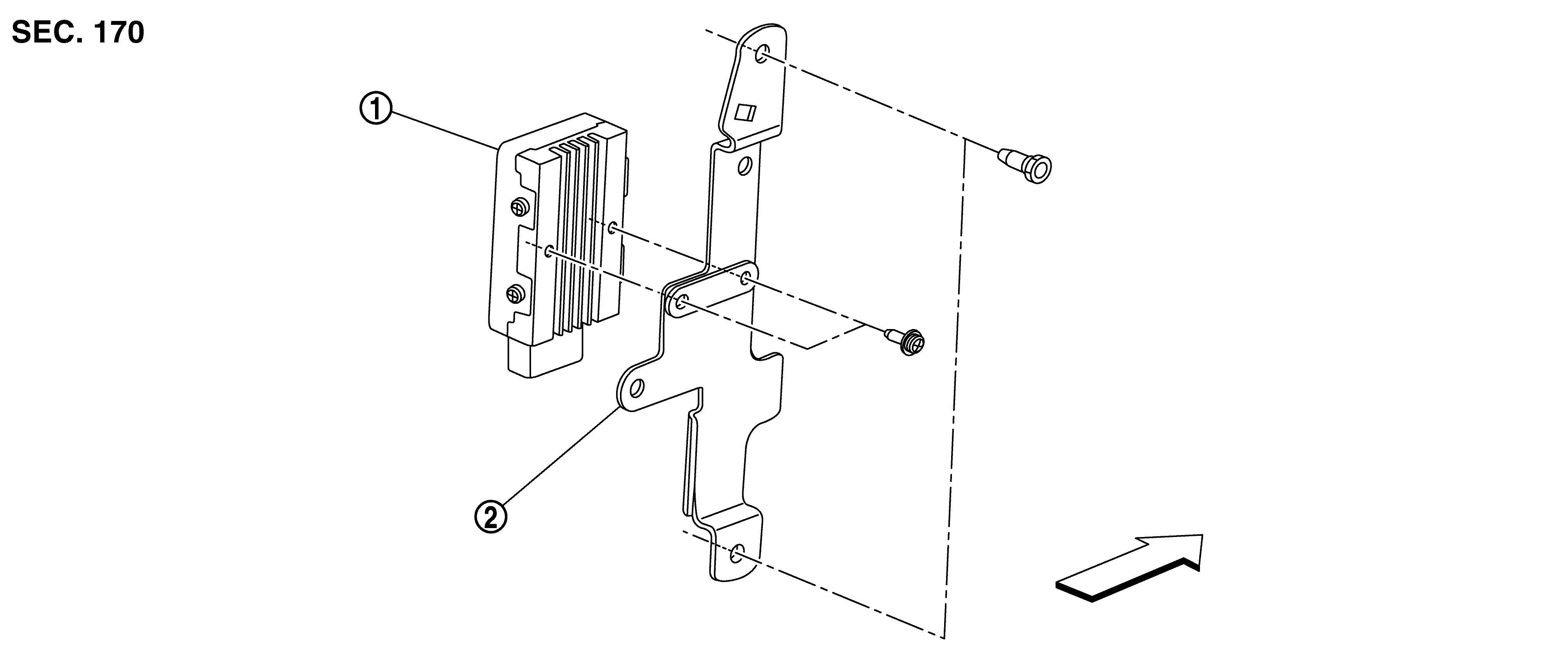 SEC. 170

①

②