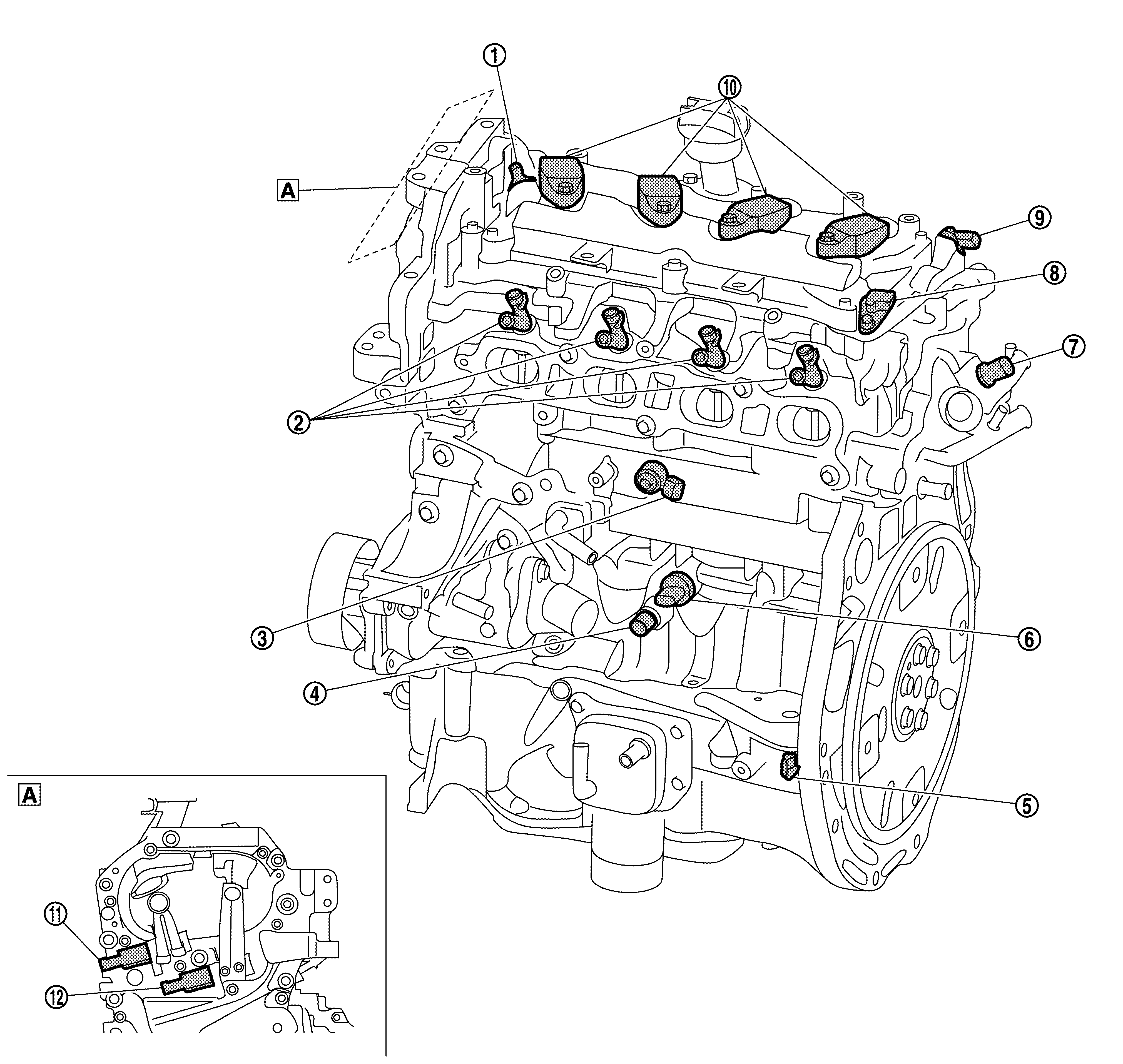 ①
⑩
A
⑨
⑧
⑦
②
③
⑥
④
⑤
A
⑪
⑫