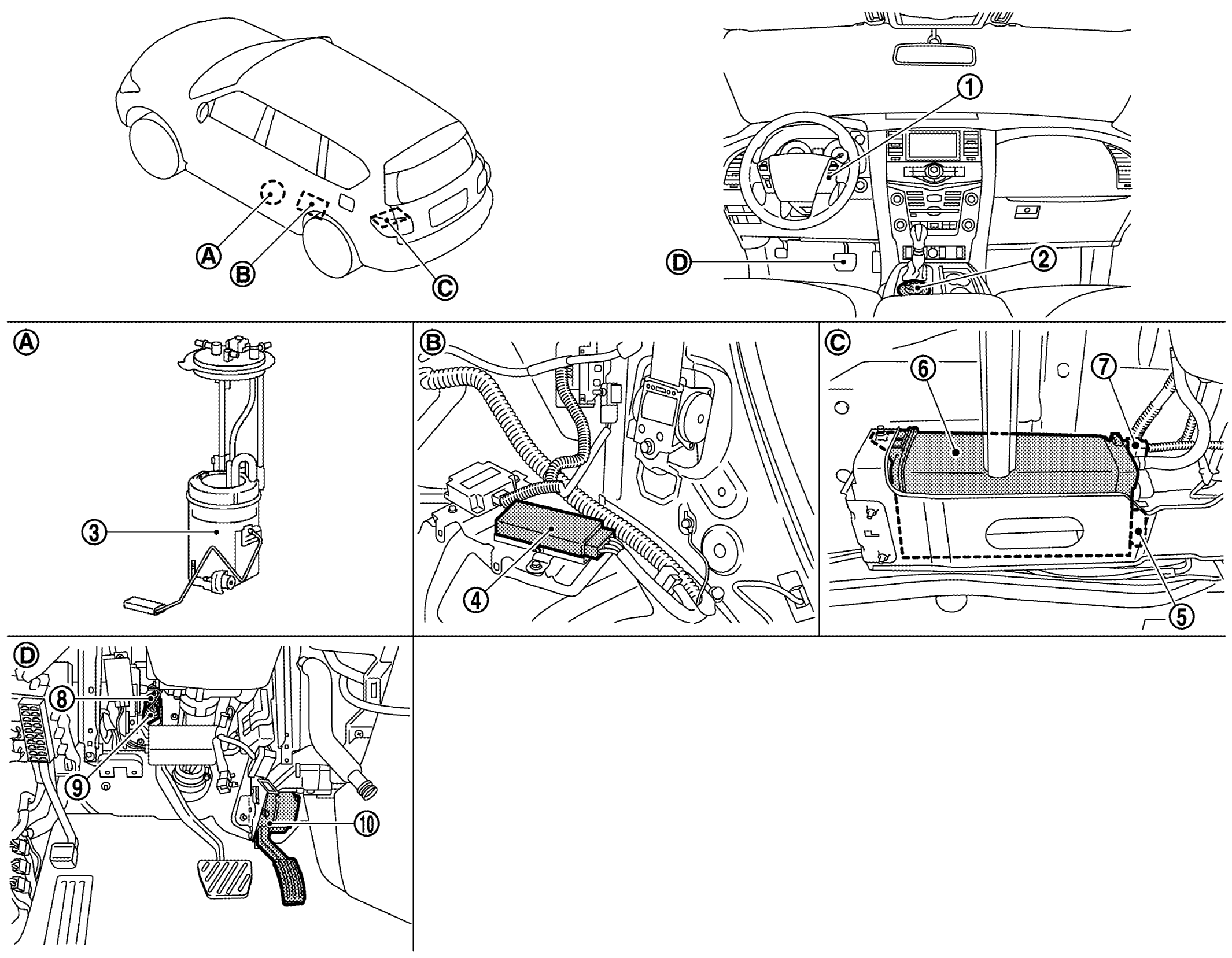 A
B
C
1
D
2
A
3
B
4
C
6
7
5
D
8
9
10