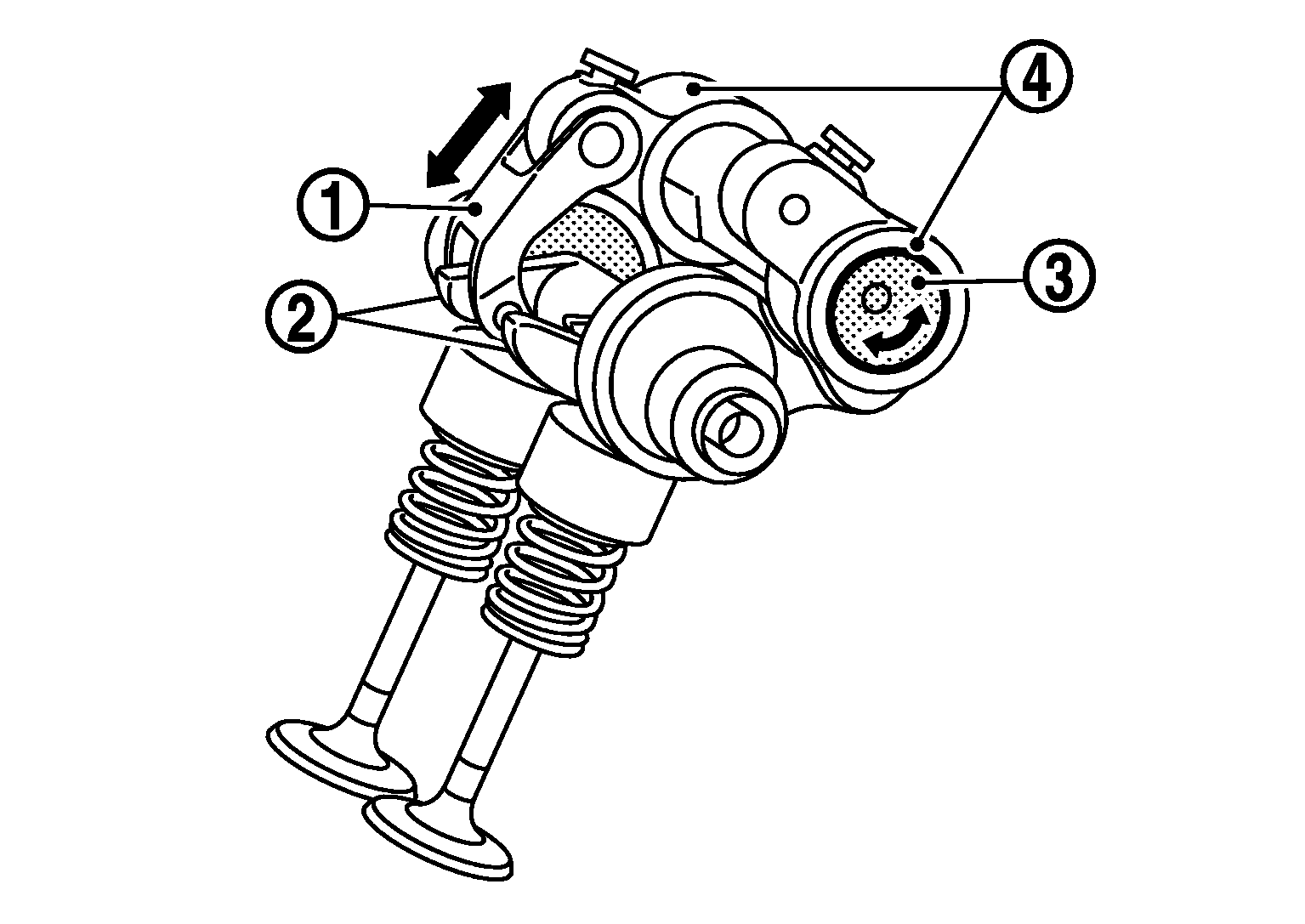 4
1
3
2