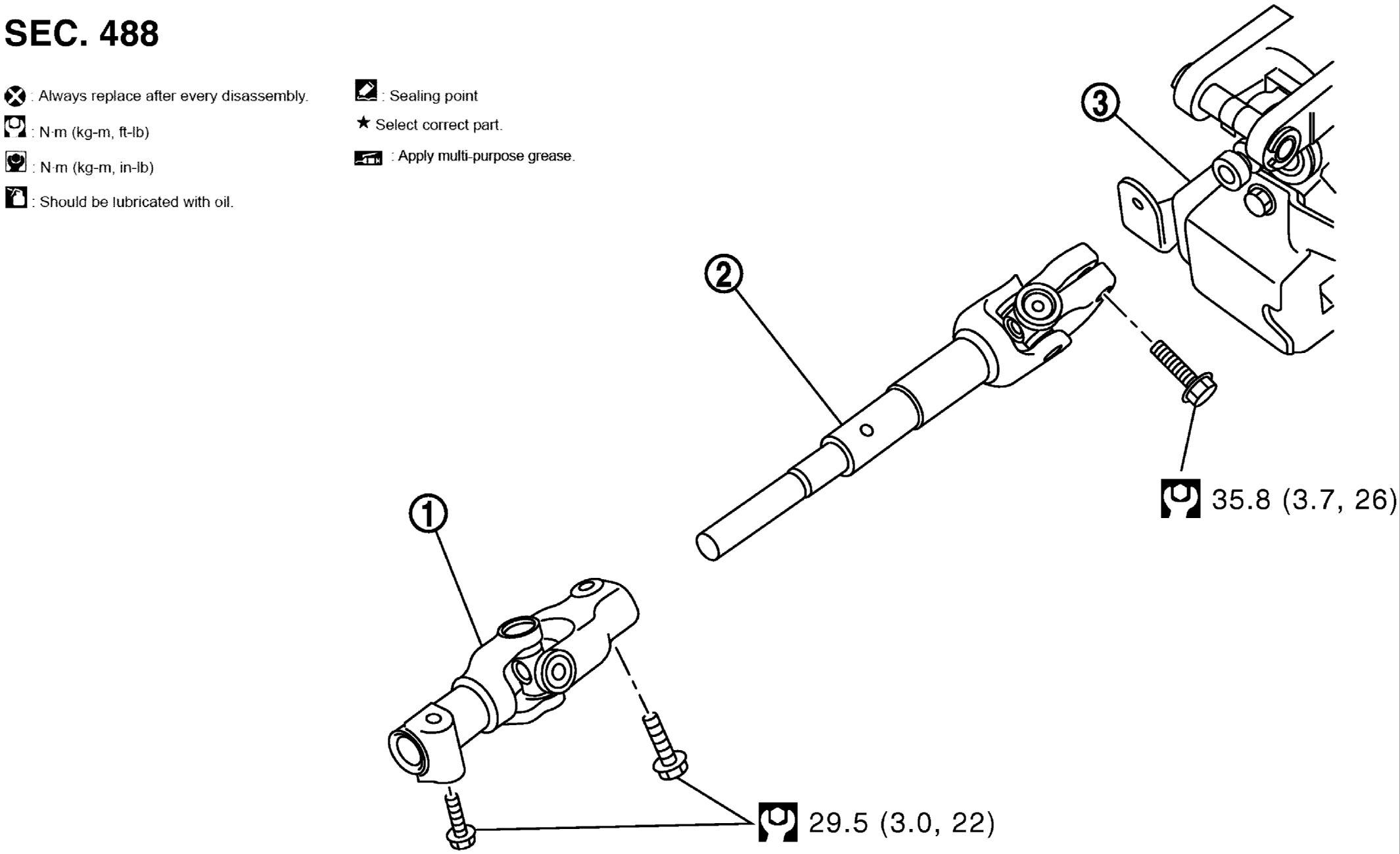 SEC. 488

: Always replace after every disassembly.

: N·m (kg-m, ft-lb)

: N·m (kg-m, in-lb)

: Should be lubricated with oil.

: Sealing point

★ Select correct part.

: Apply multi-purpose grease.

3

2

35.8 (3.7, 26)

1

29.5 (3.0, 22)