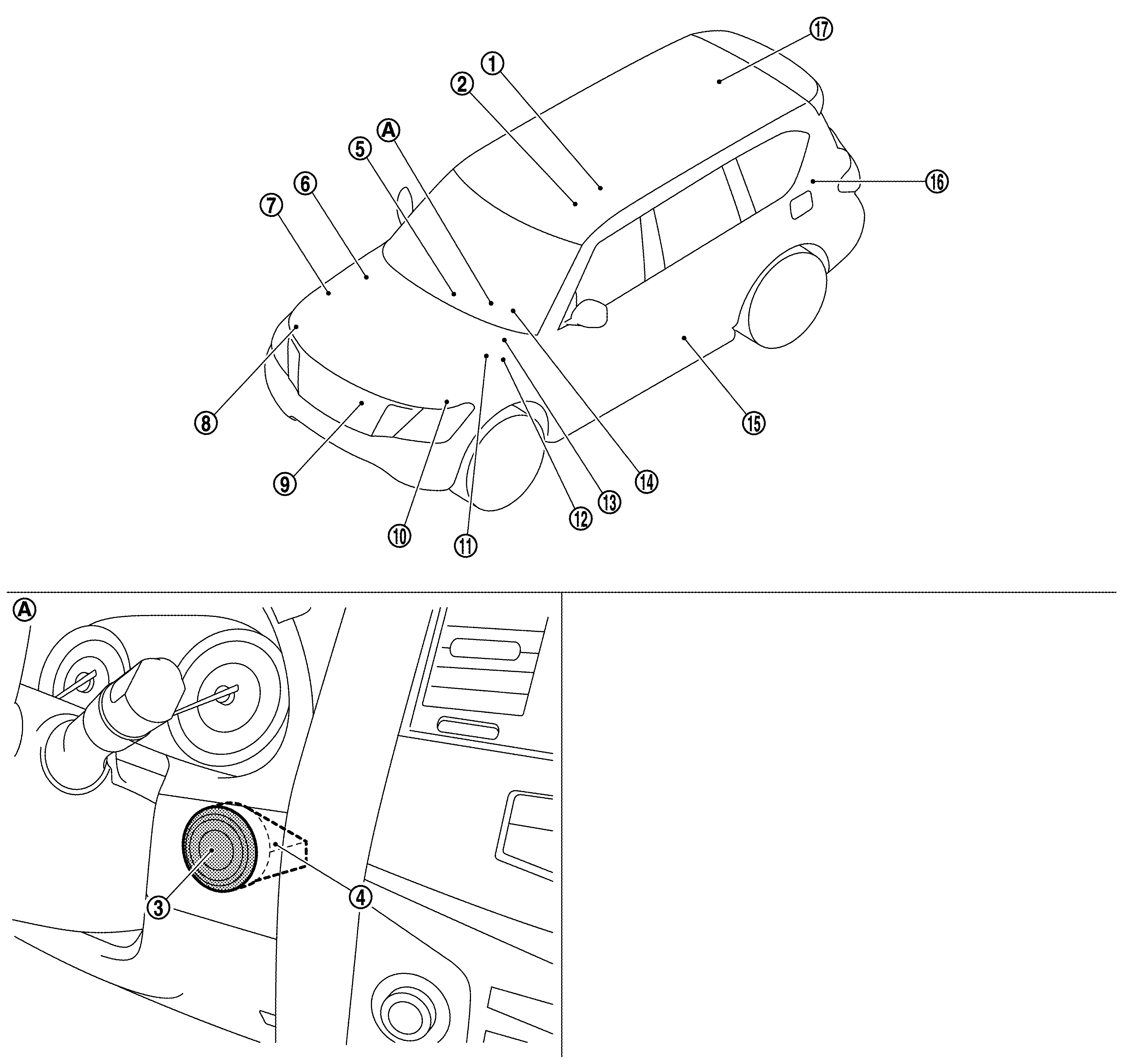 17
1
2
A
5
6
7
16
8
9
10
11
12
13
14
15
A
3
4