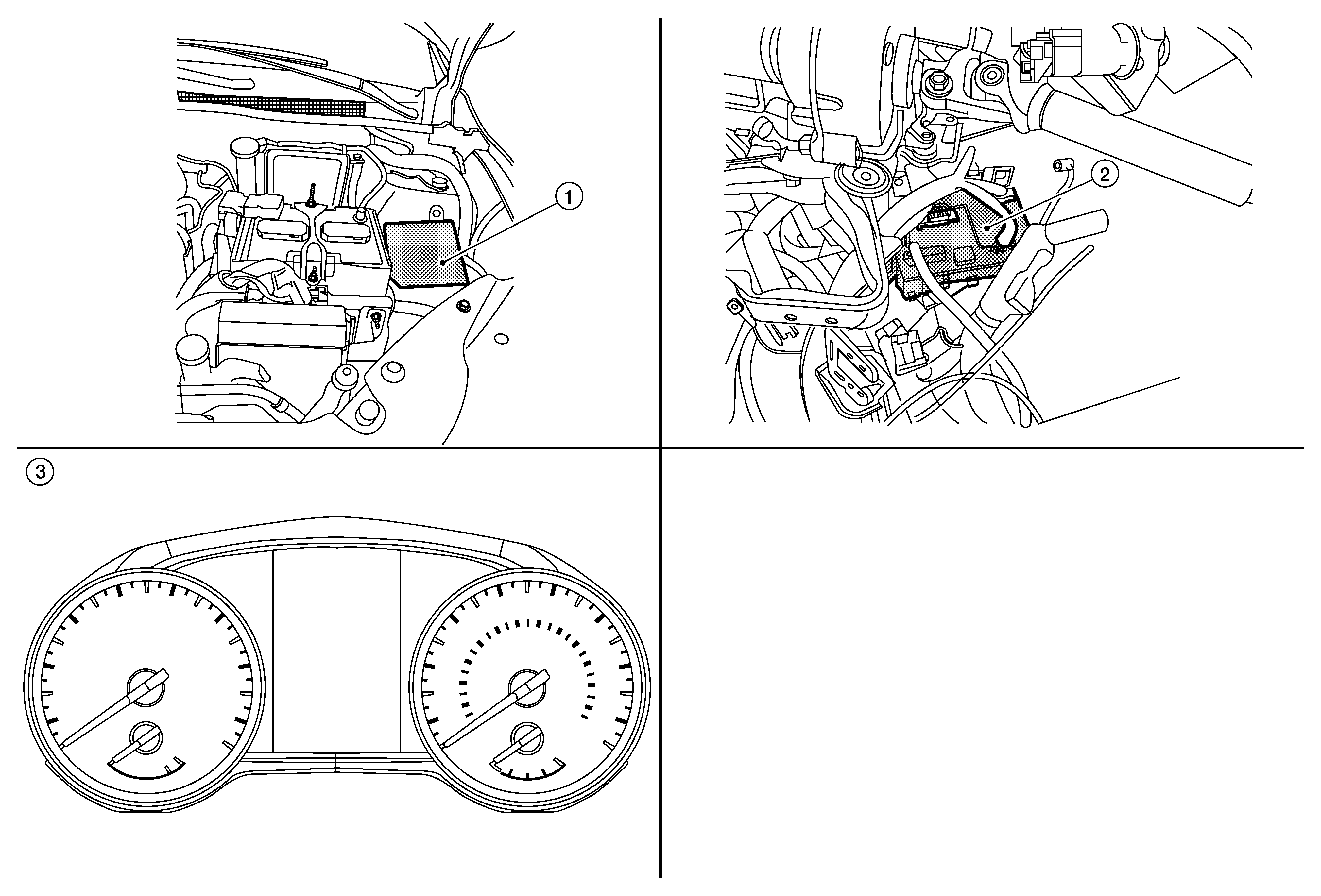 1

2

3