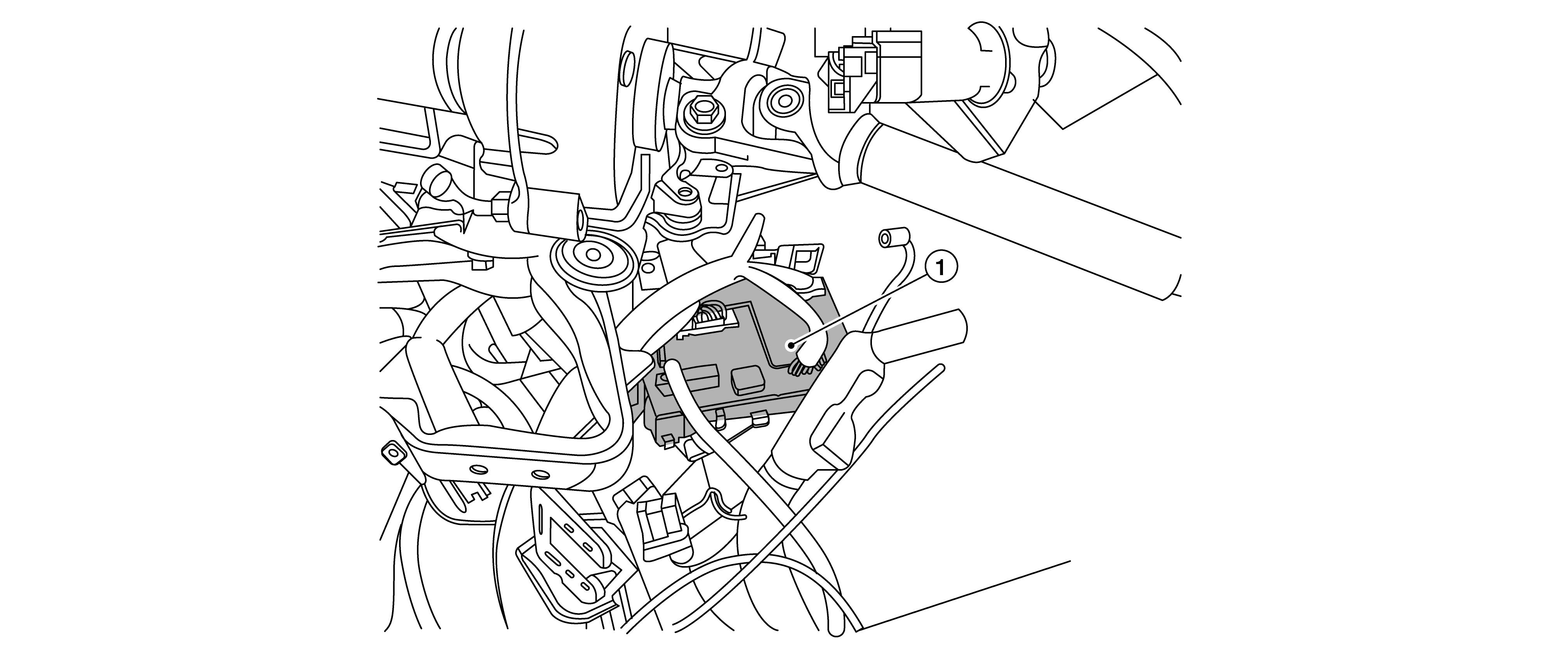 1