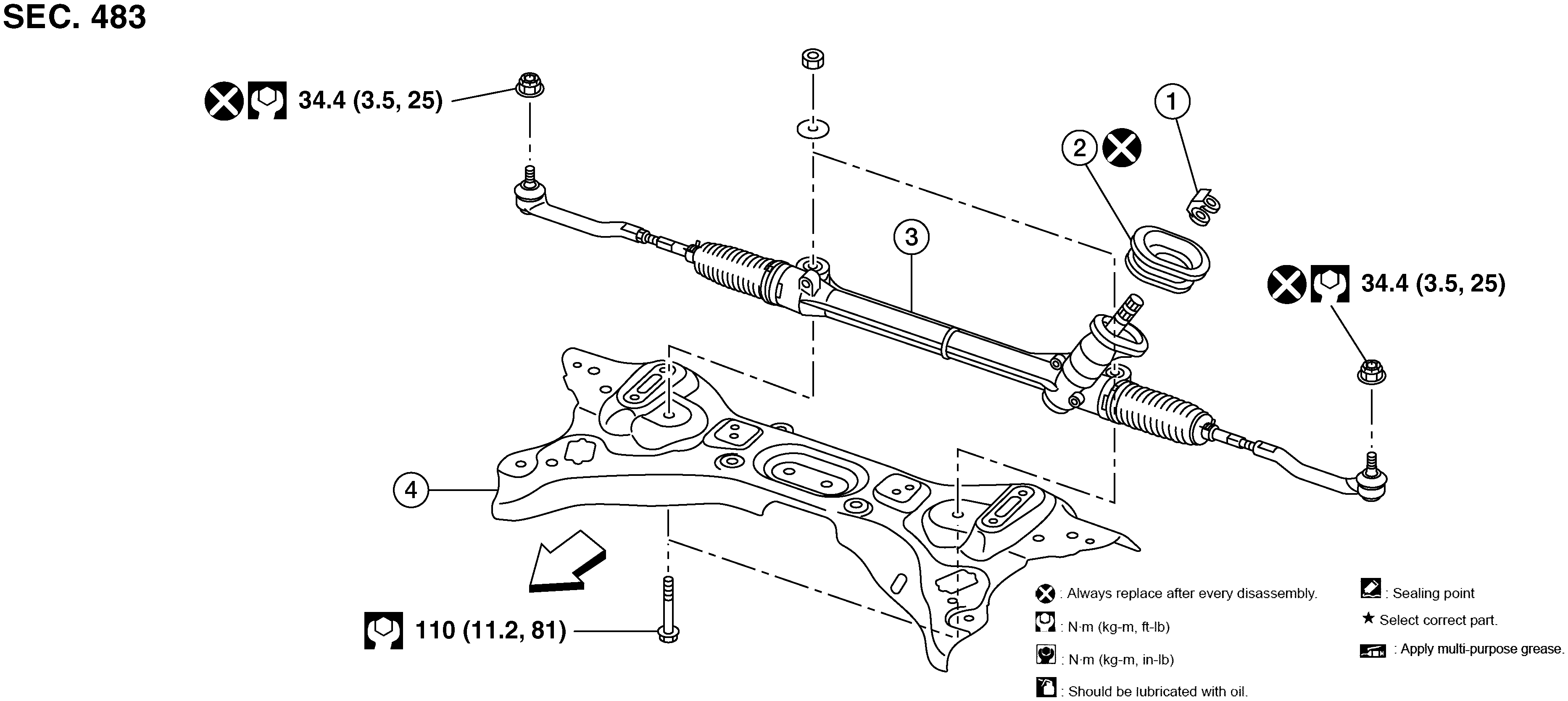 SEC. 483

34.4 (3.5, 25)

1

2

3

34.4 (3.5, 25)

4

110 (11.2, 81)

: Always replace after every disassembly.

: N·m (kg-m, ft-lb)

: N·m (kg-m, in-lb)

: Should be lubricated with oil.

: Sealing point

★ Select correct part.

: Apply multi-purpose grease.