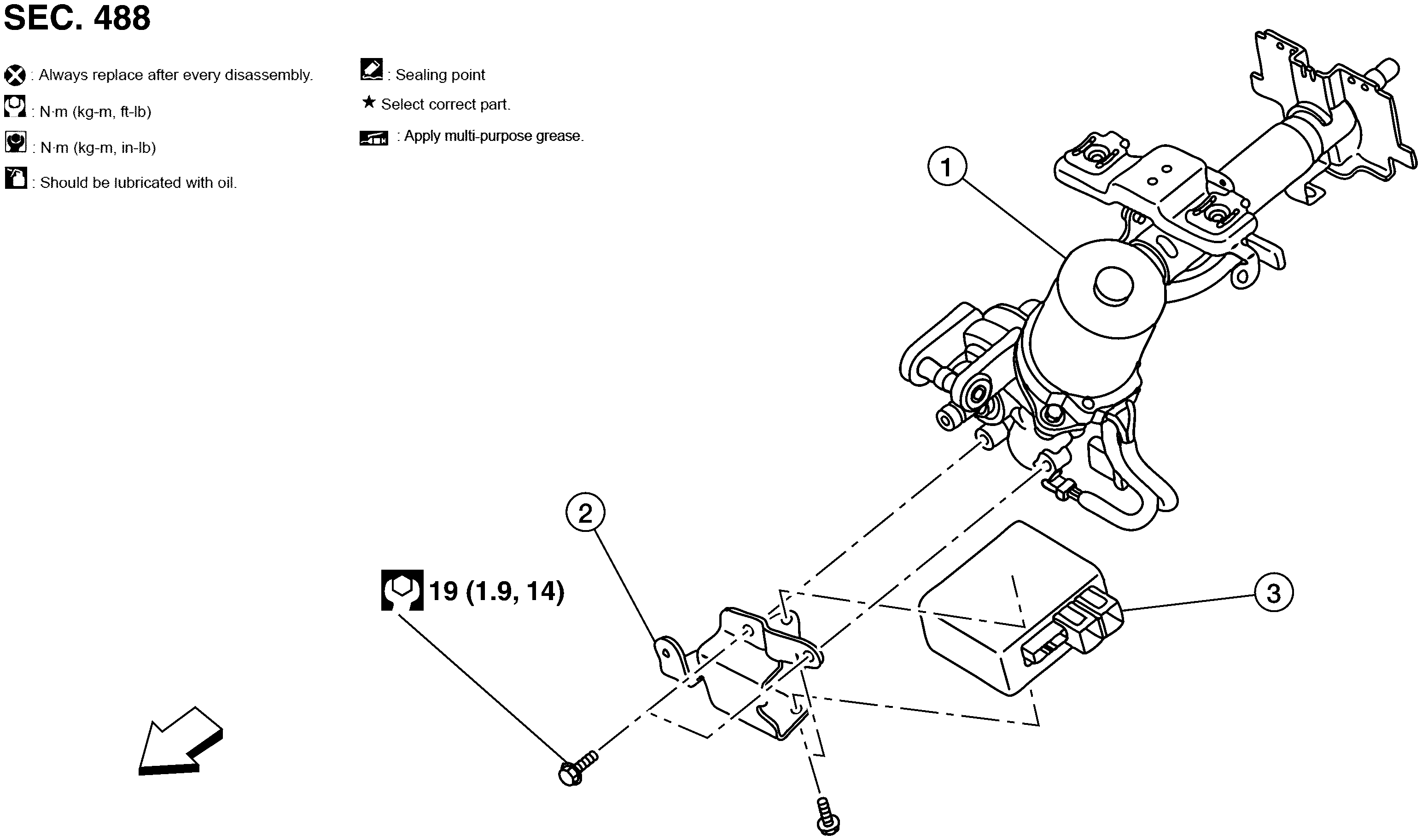 SEC. 488

: Always replace after every disassembly.

: N·m (kg-m, ft-lb)

: N·m (kg-m, in-lb)

: Should be lubricated with oil.

: Sealing point

★ Select correct part.

: Apply multi-purpose grease.

1

2

3

19 (1.9, 14)