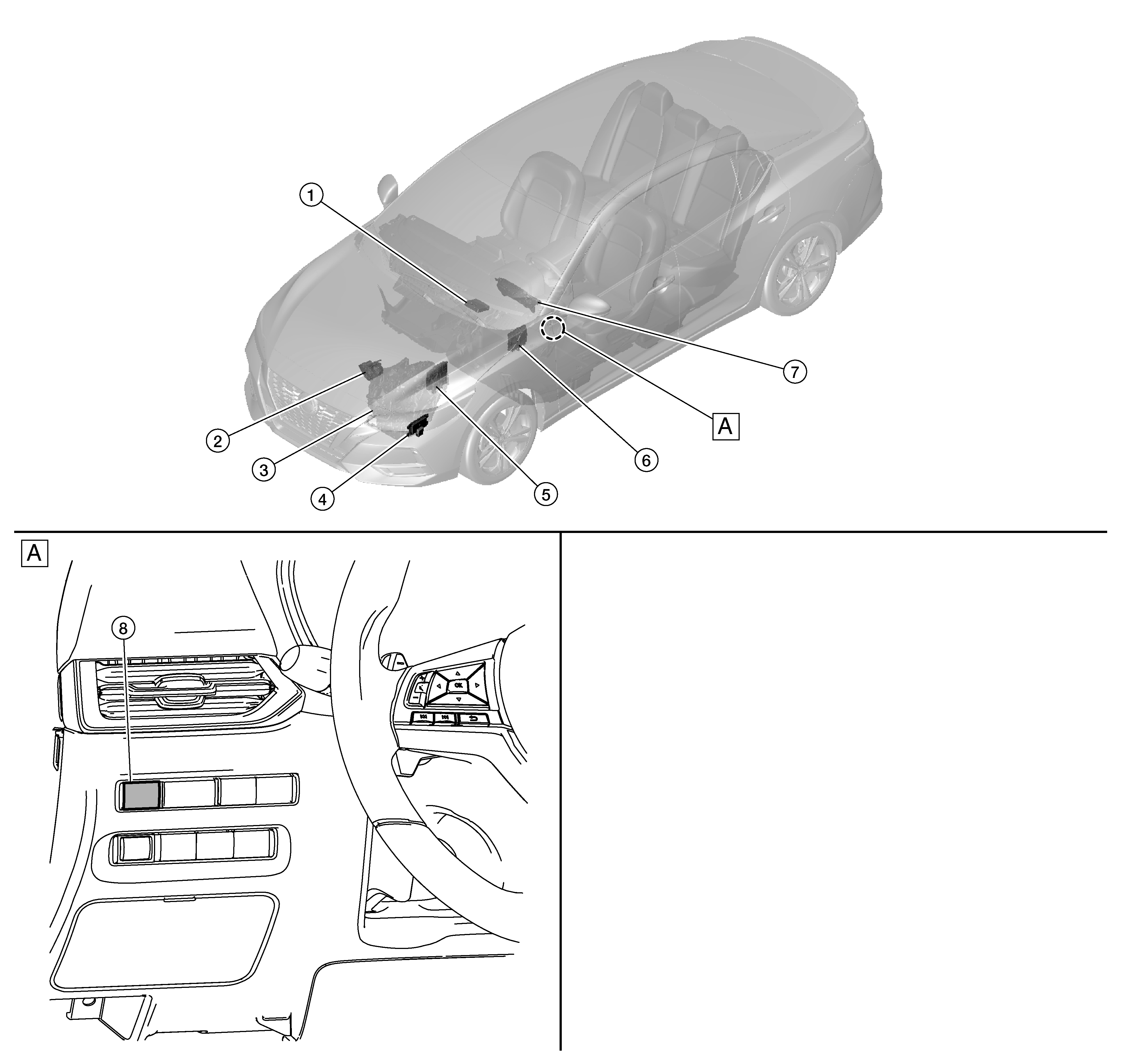 1
2
3
4
5
6
7
A
A
8
OK