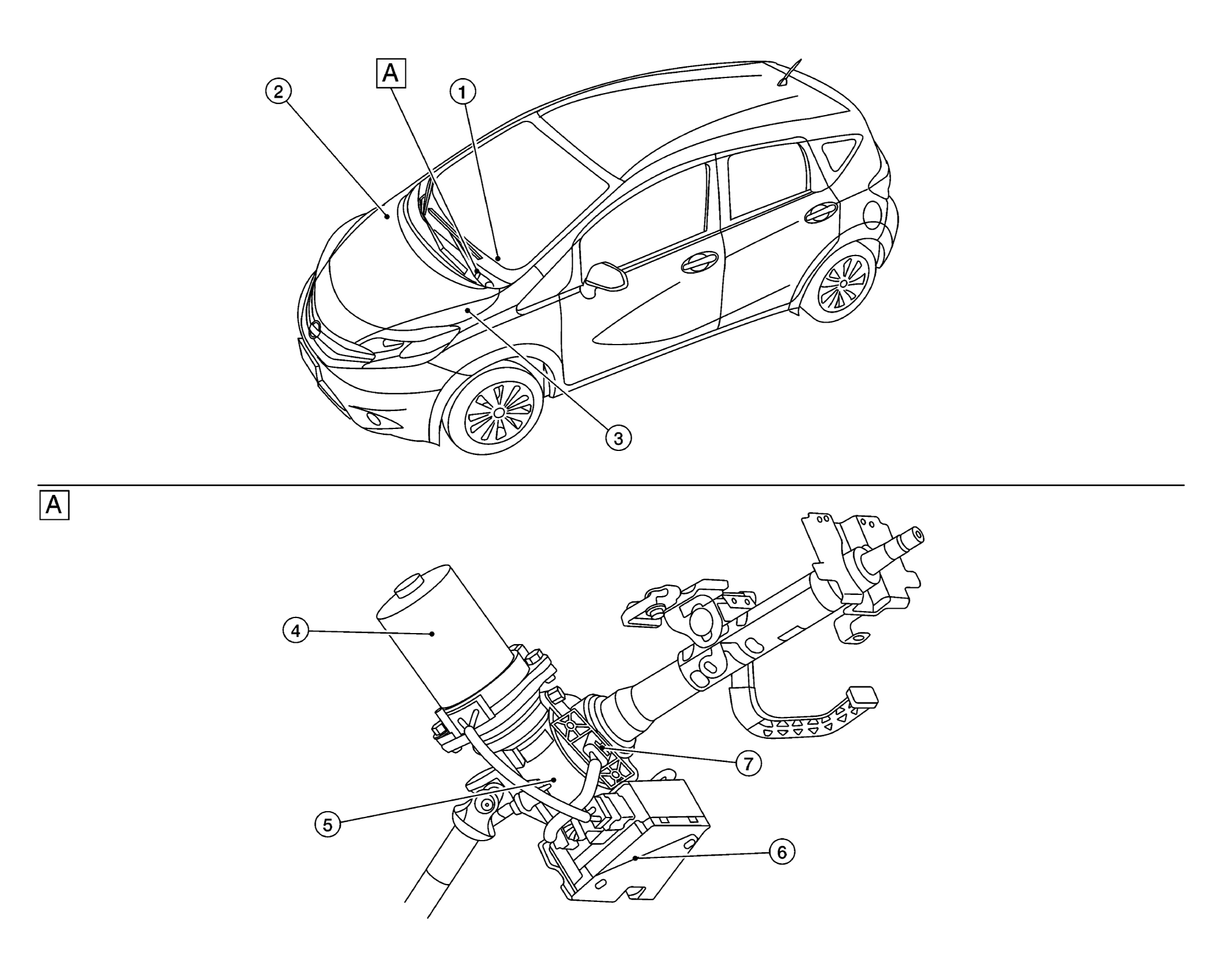 2
A
1
3
A
4
7
5
6