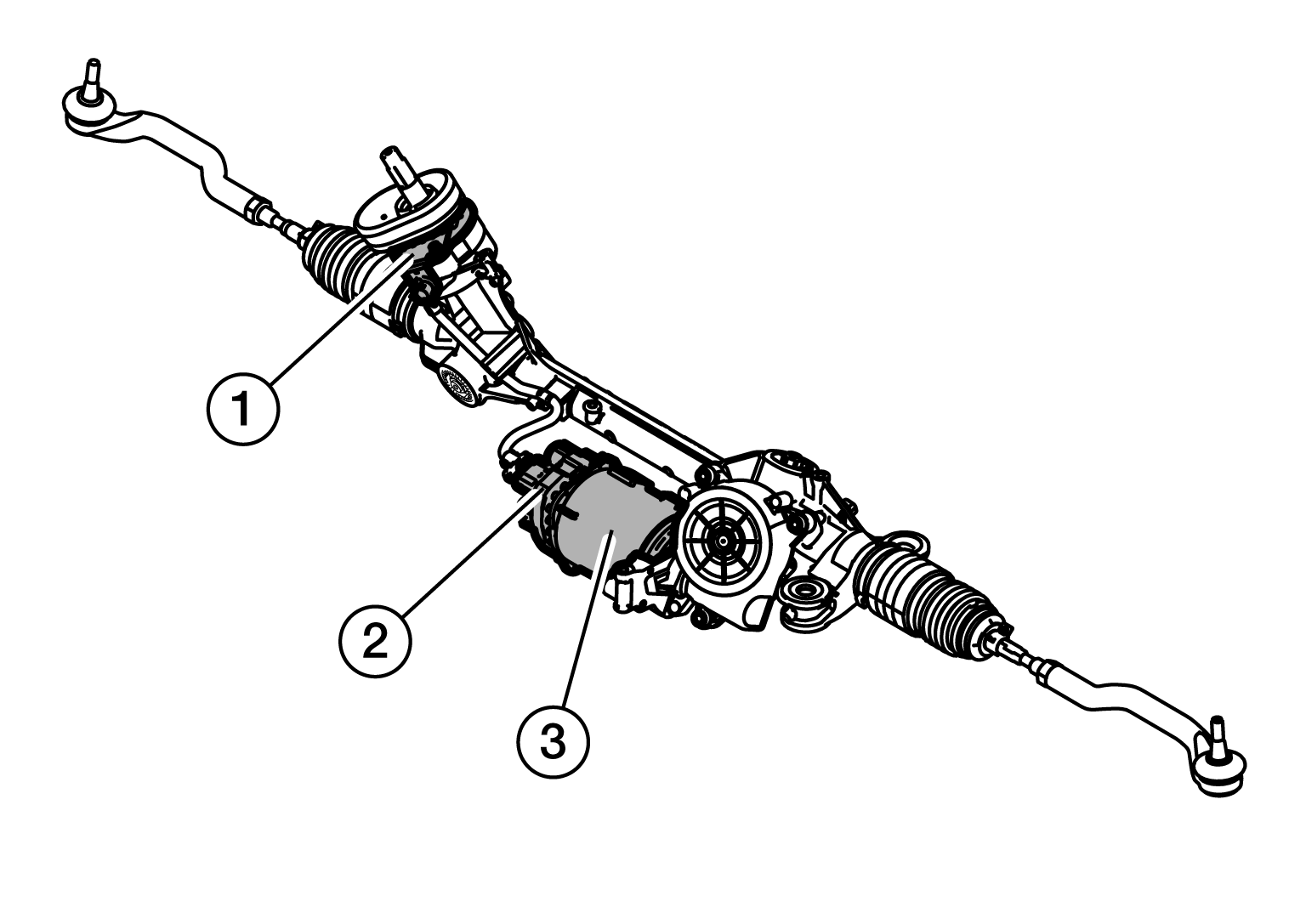 1
2
3