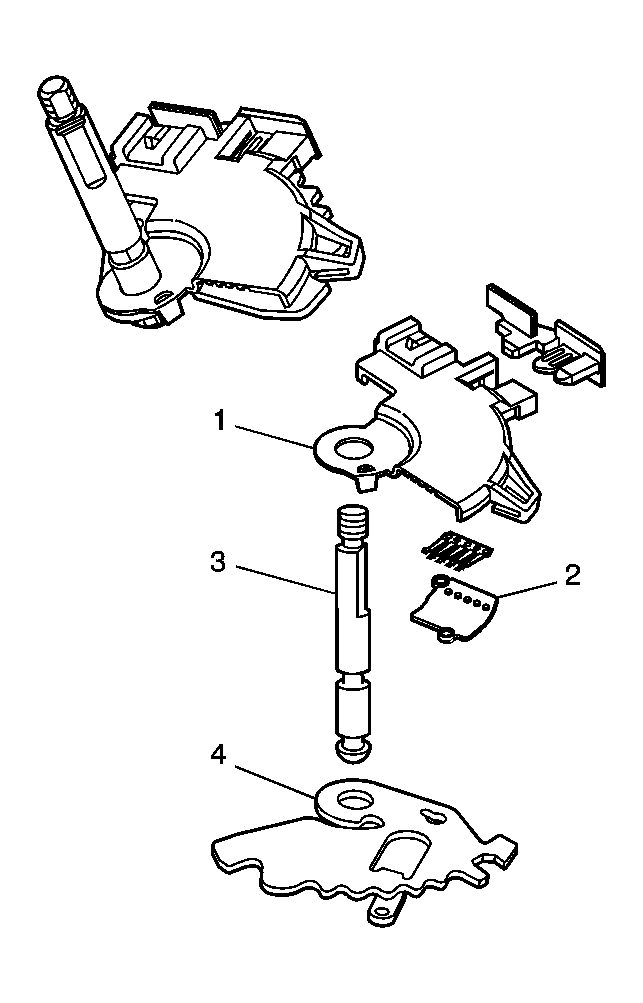 1
3
2
4