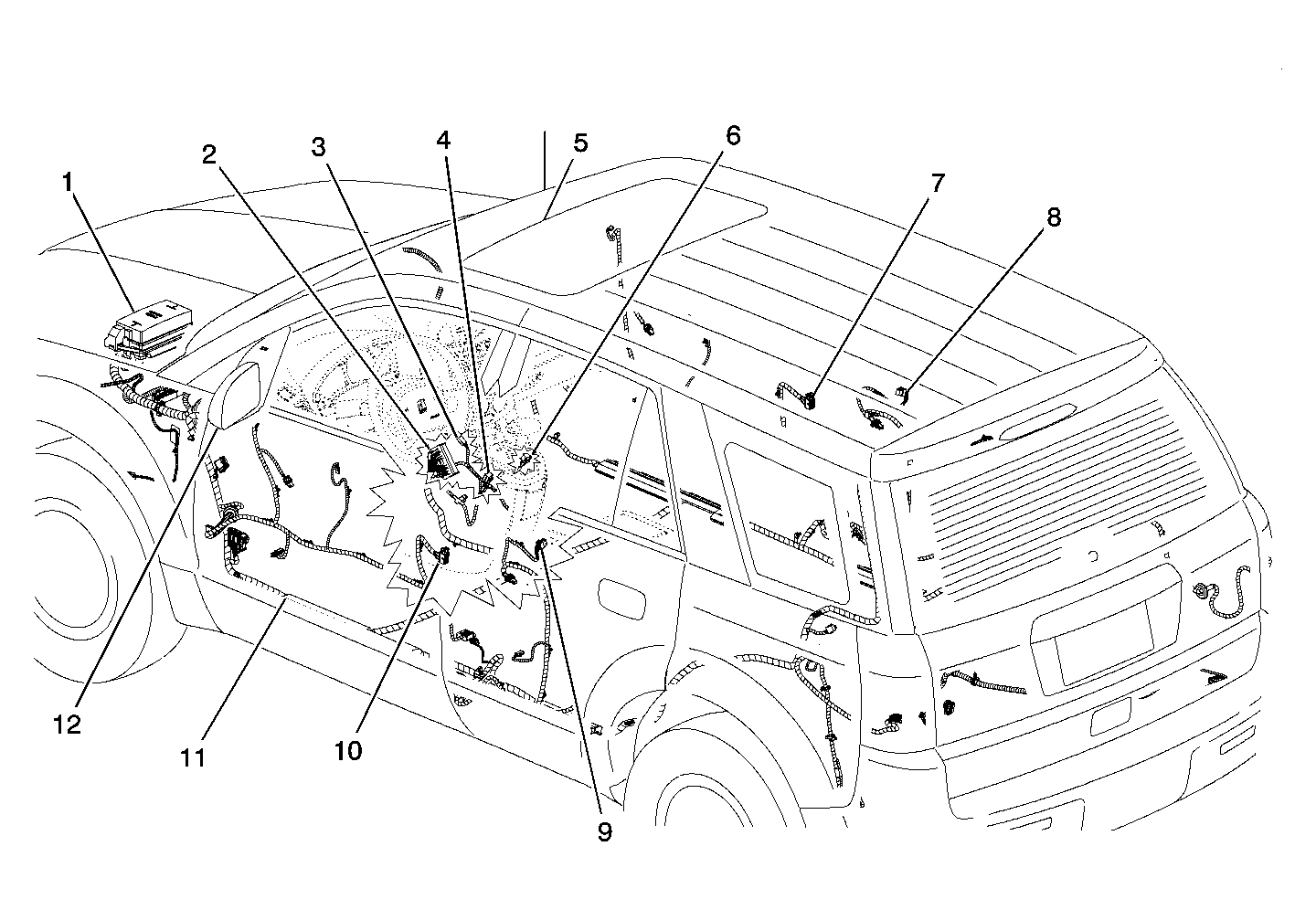 1
2
3
4
5
6
7
8
12
11
10
9