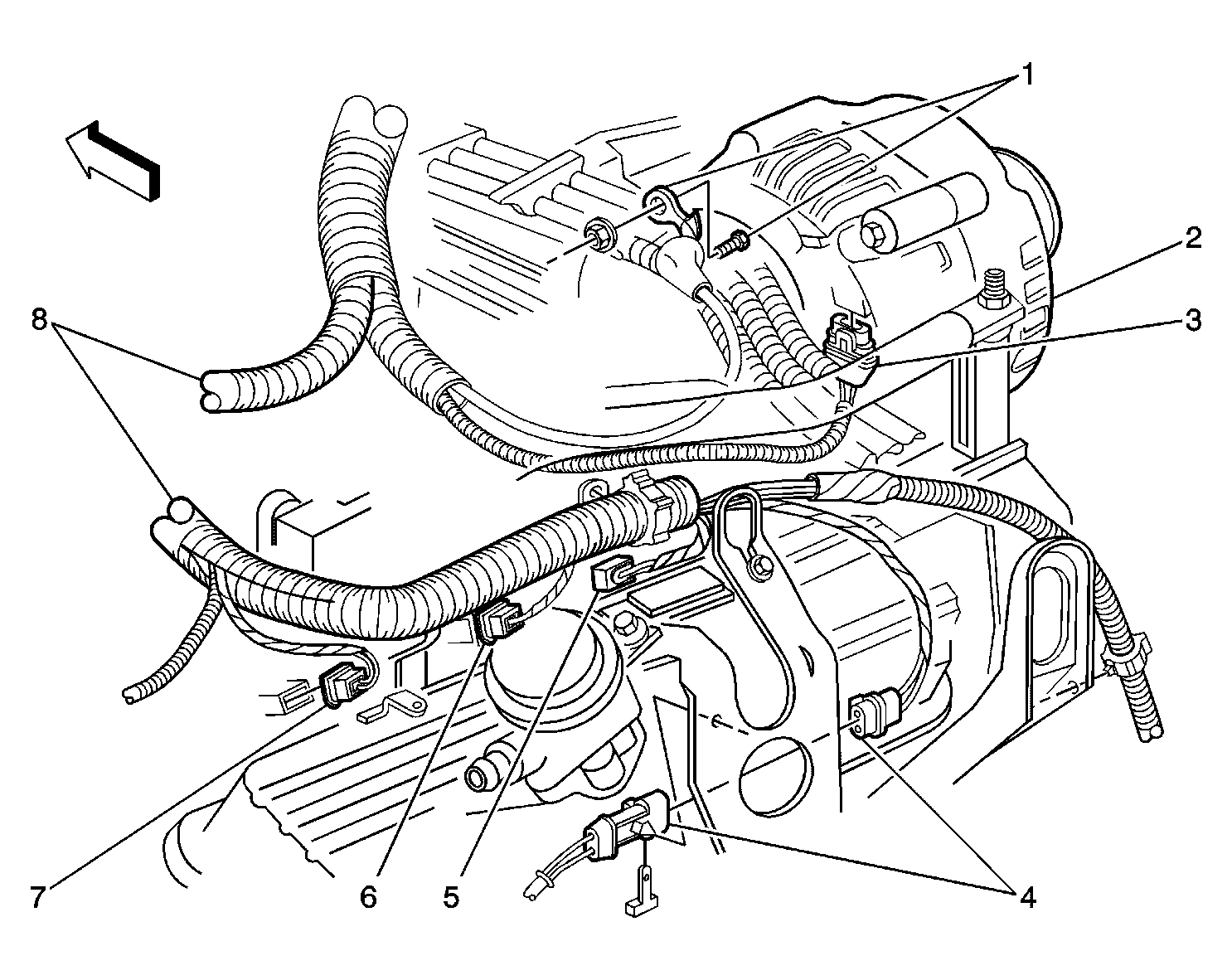 1
2
3
8
7
6
5
4