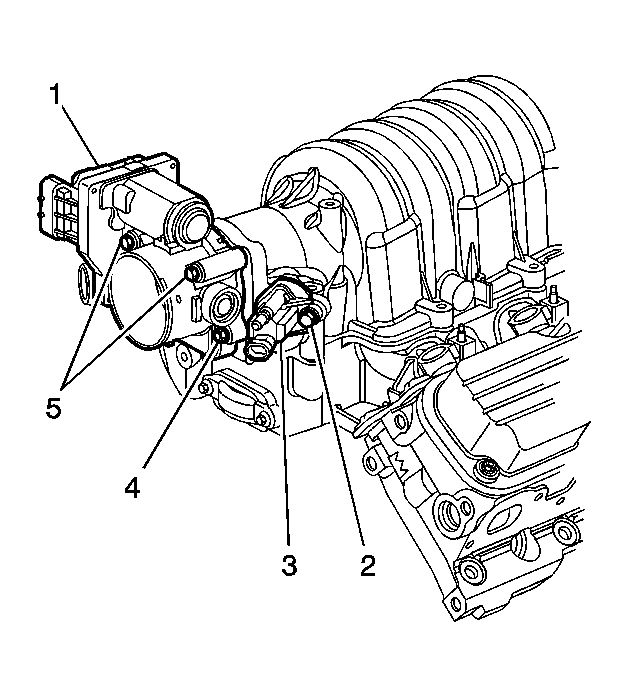 1
5
4
3
2