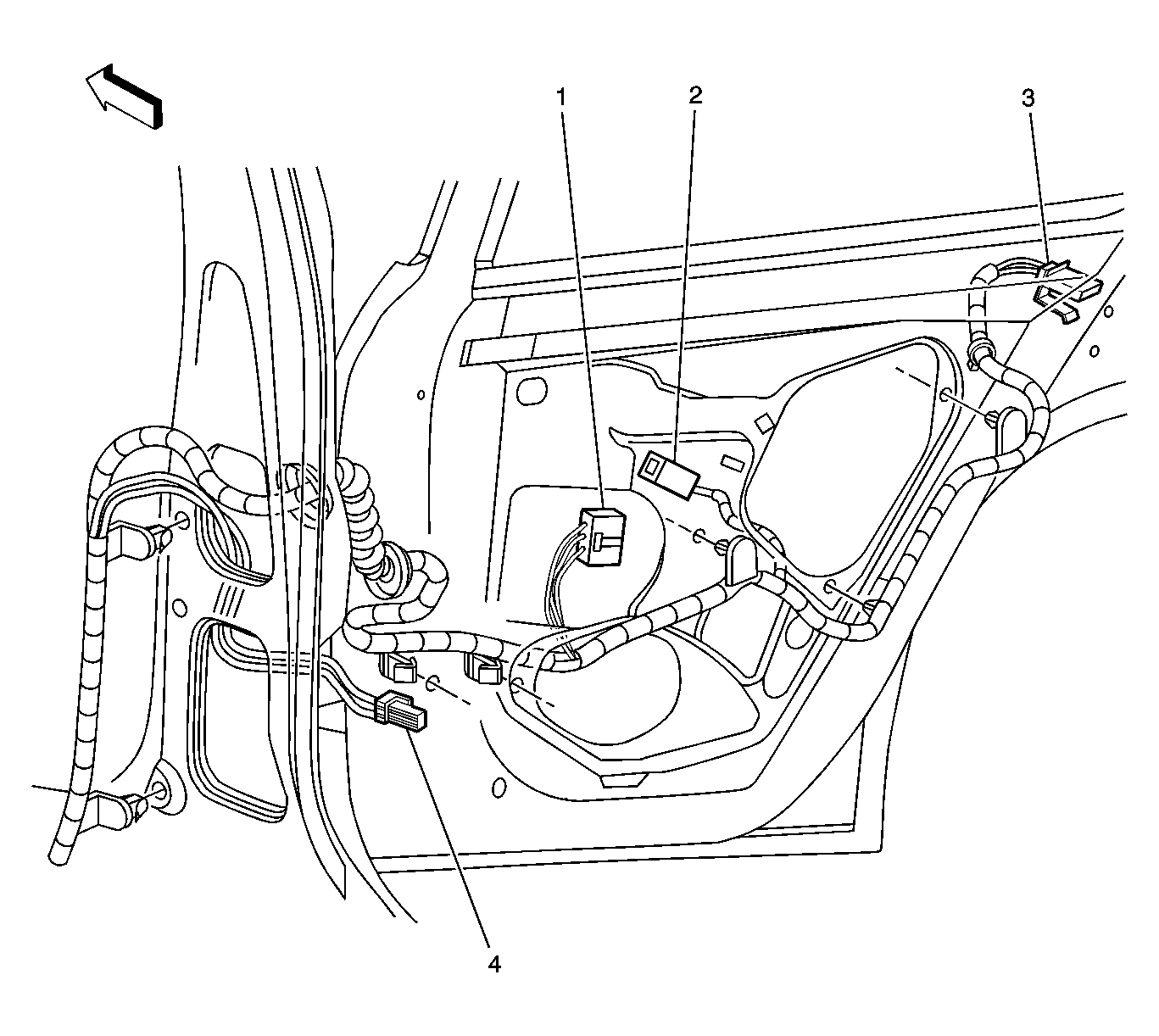 1
2
3
4