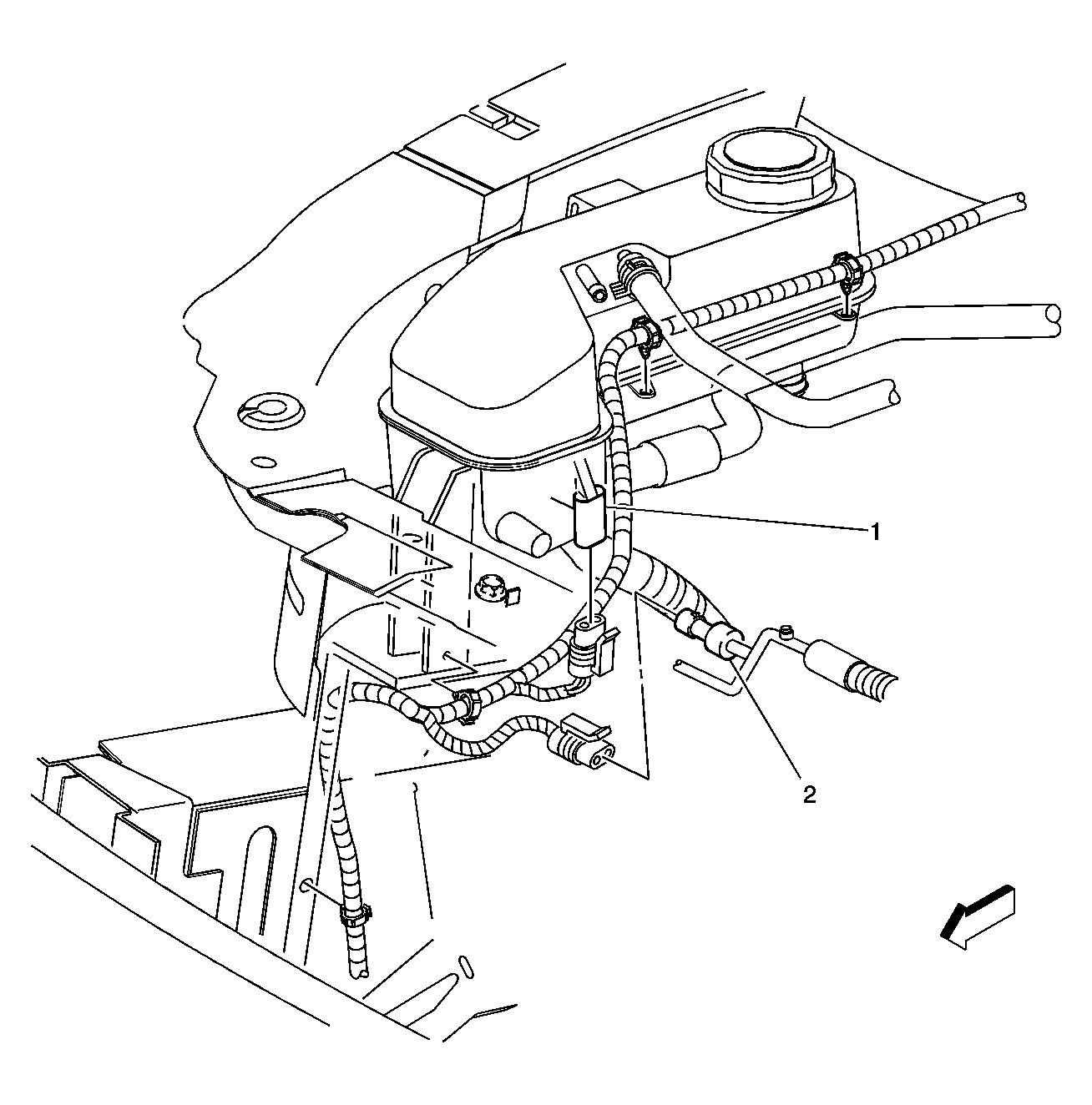 1
2