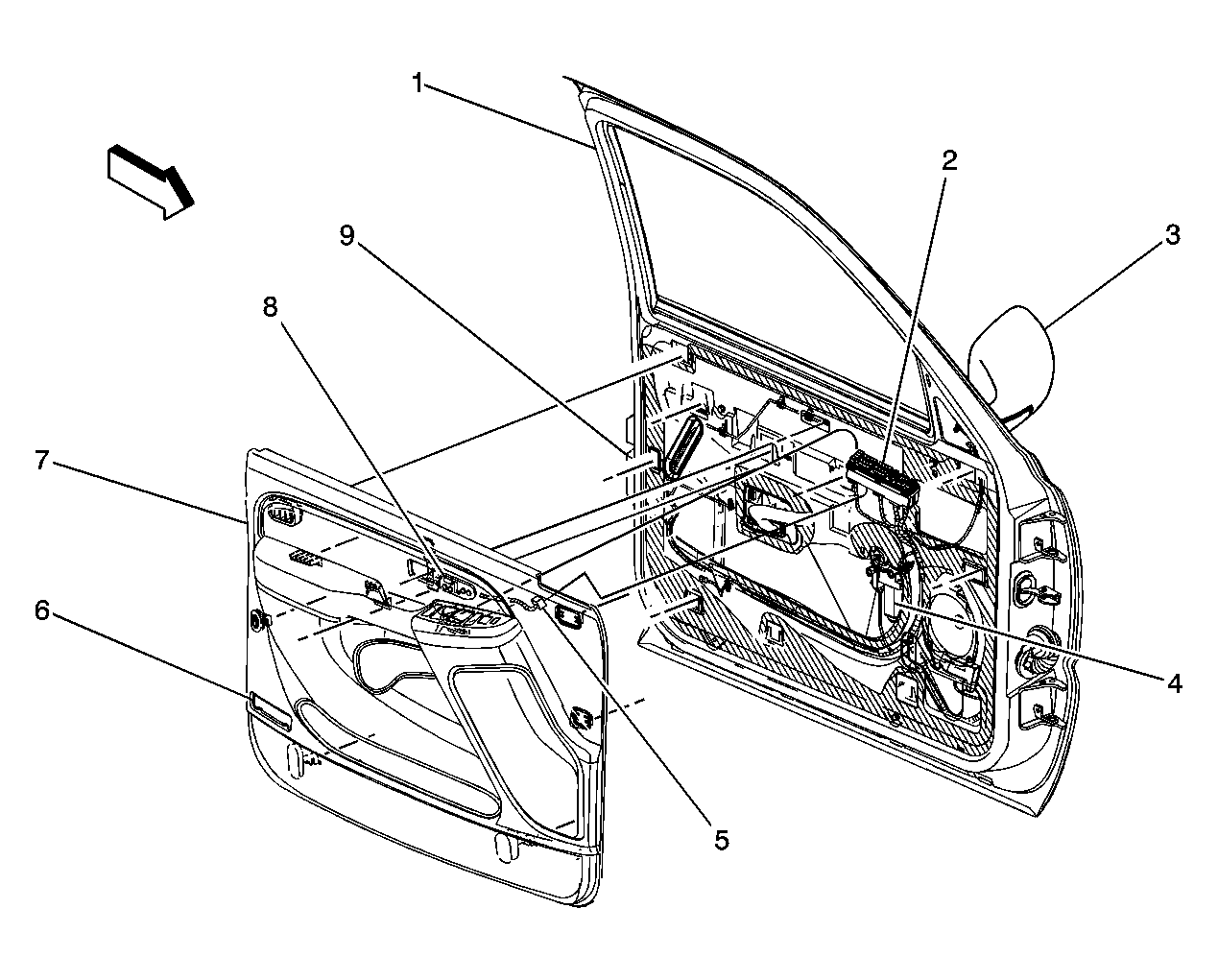 1
2
3
9
8
7
6
4
5