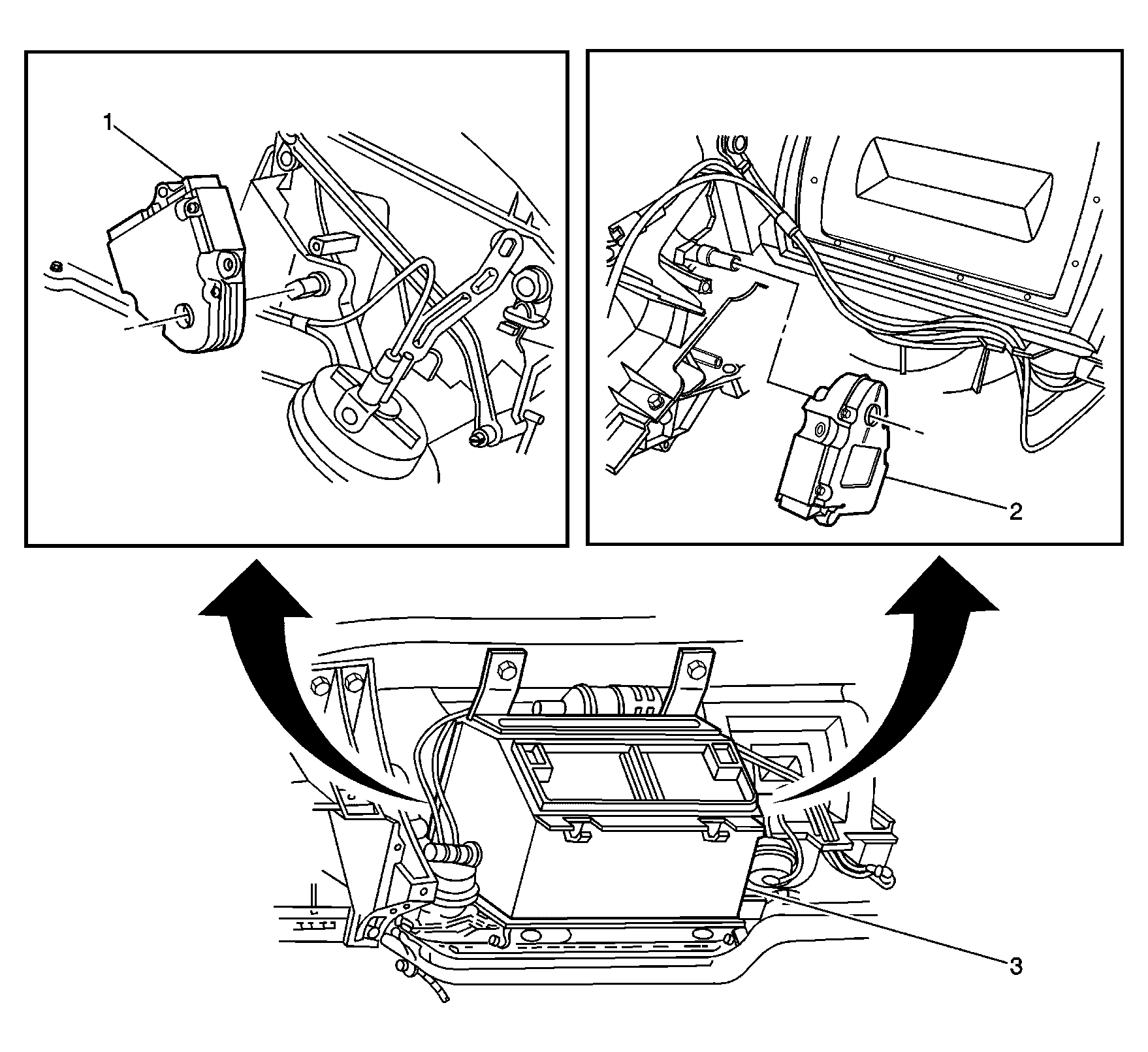 1
2
3