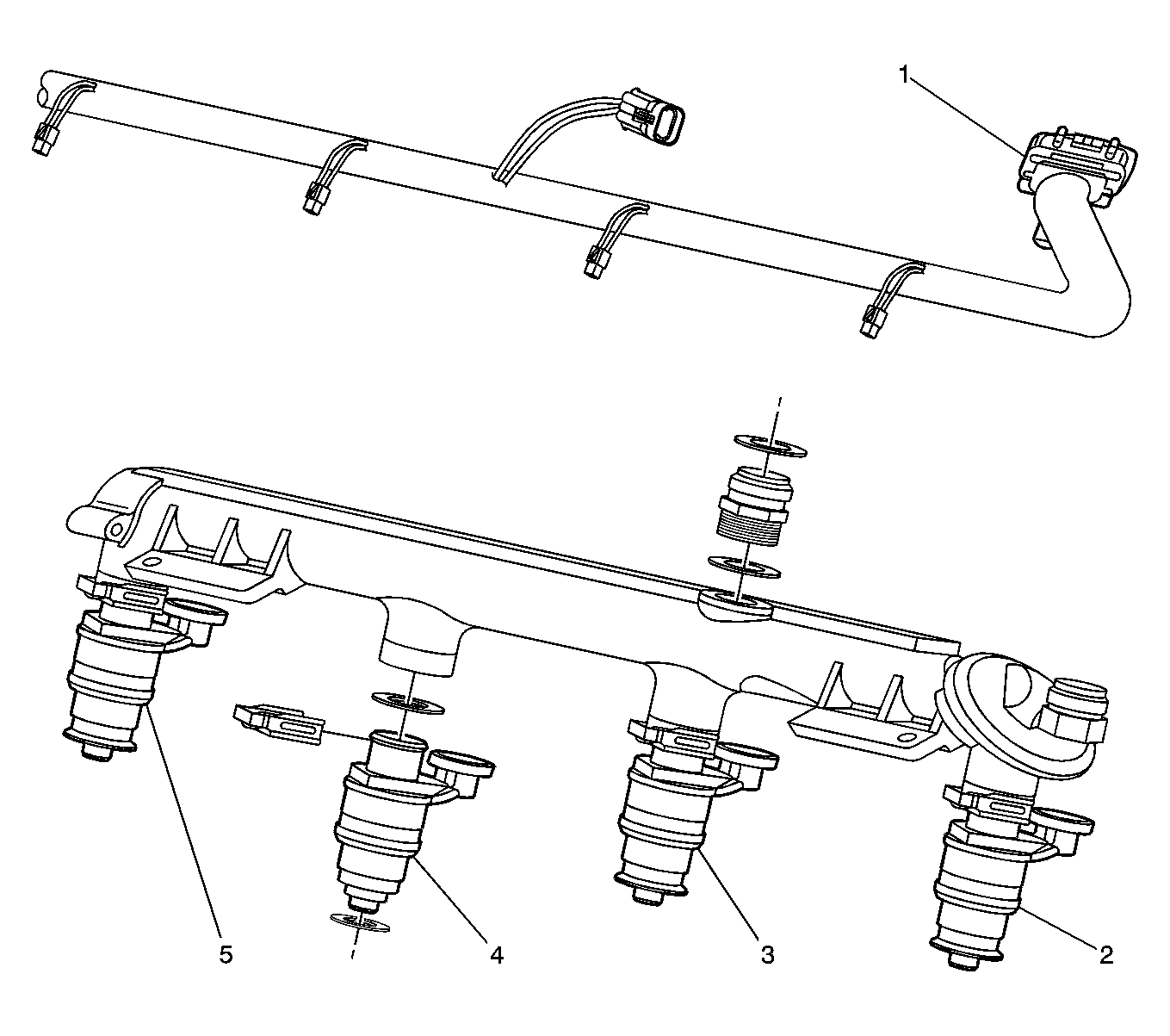 1

5

4

3

2