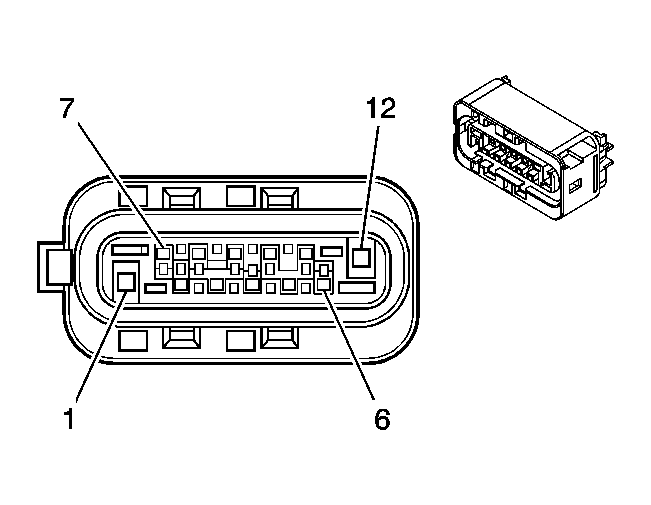 7
12
1
6