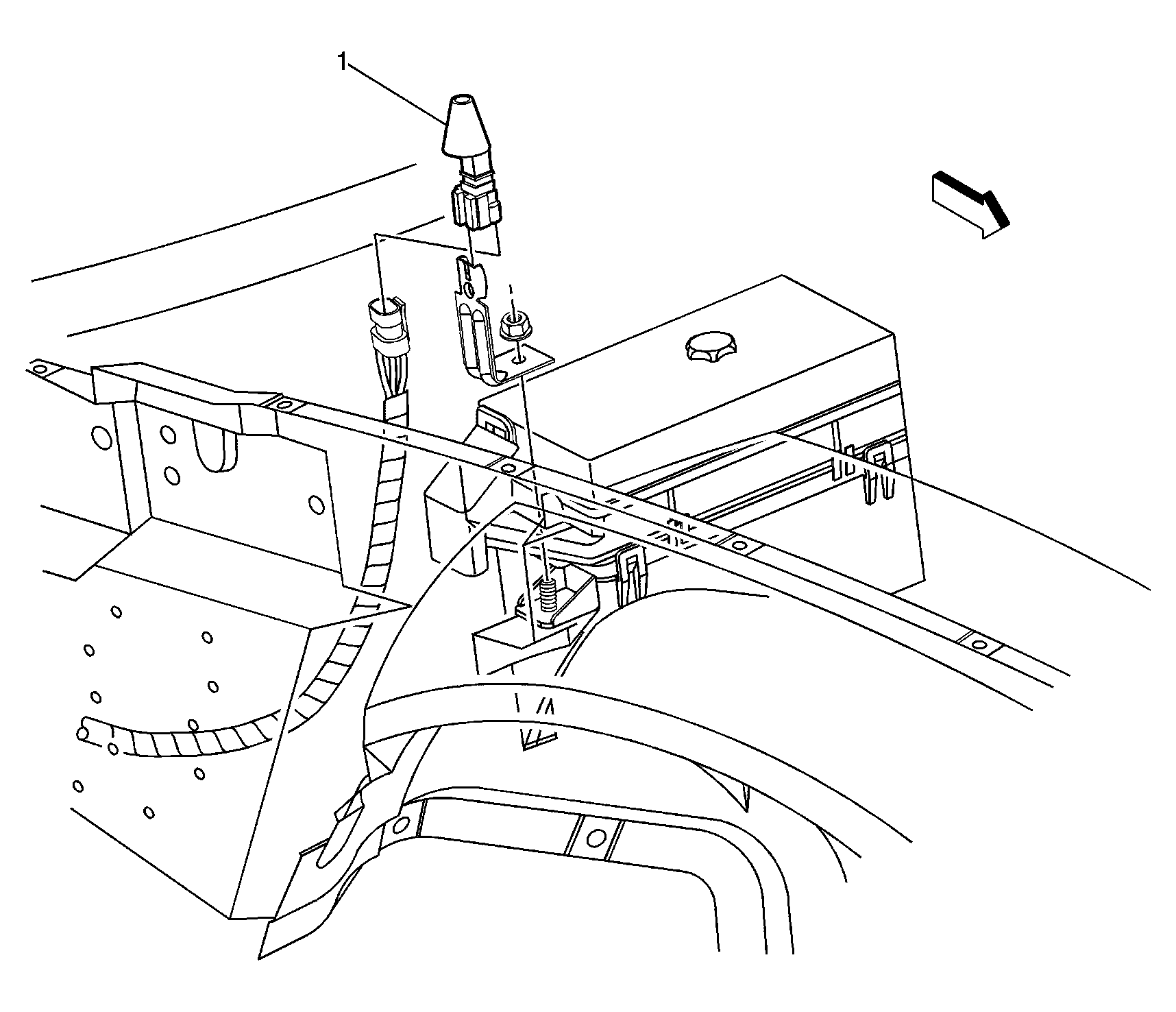 1