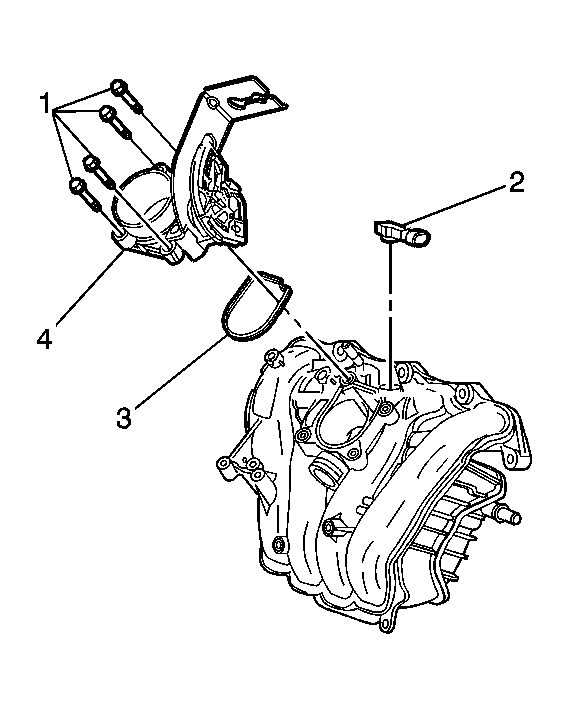 1
2
4
3