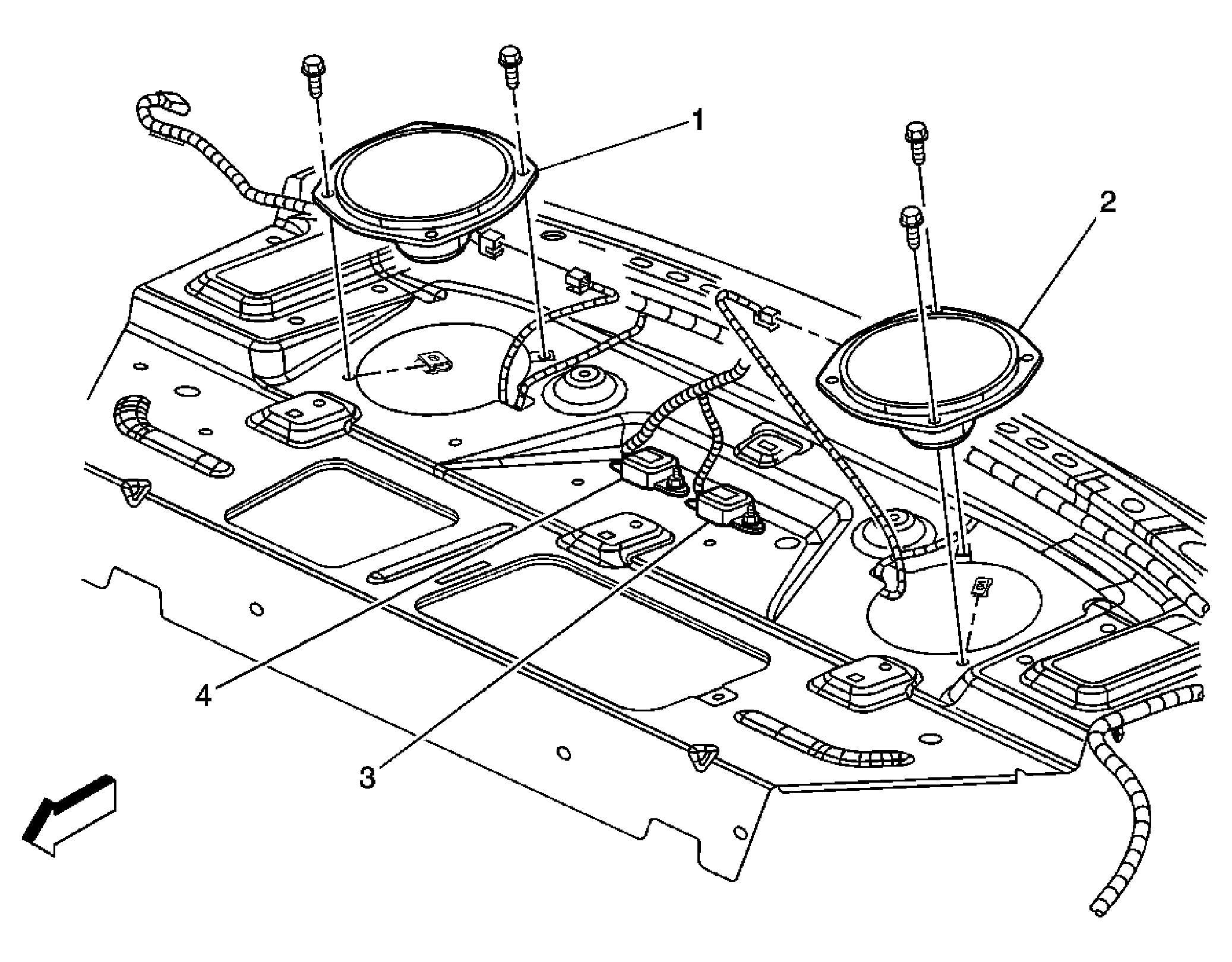 1
2
4
3