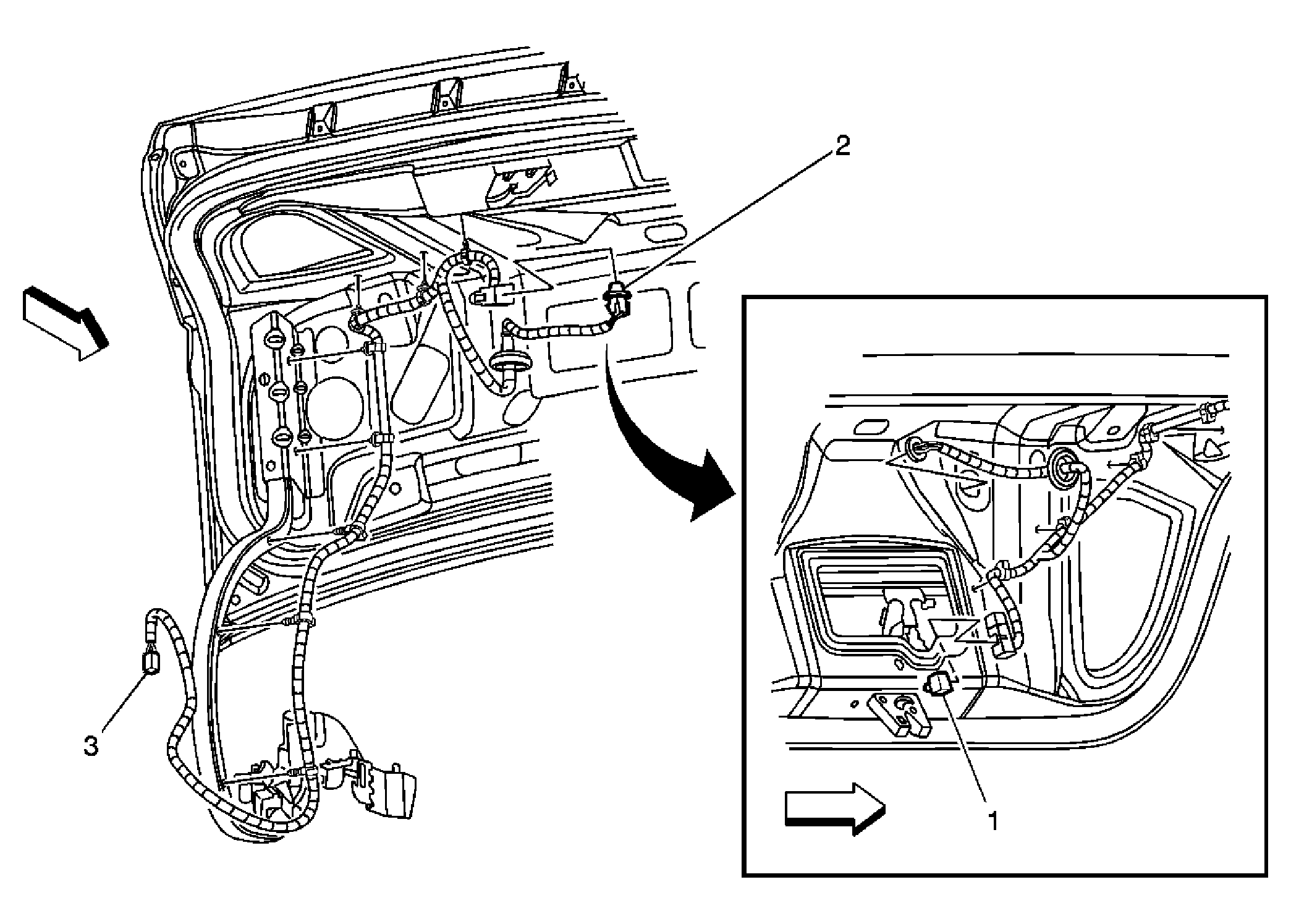 2

3

1