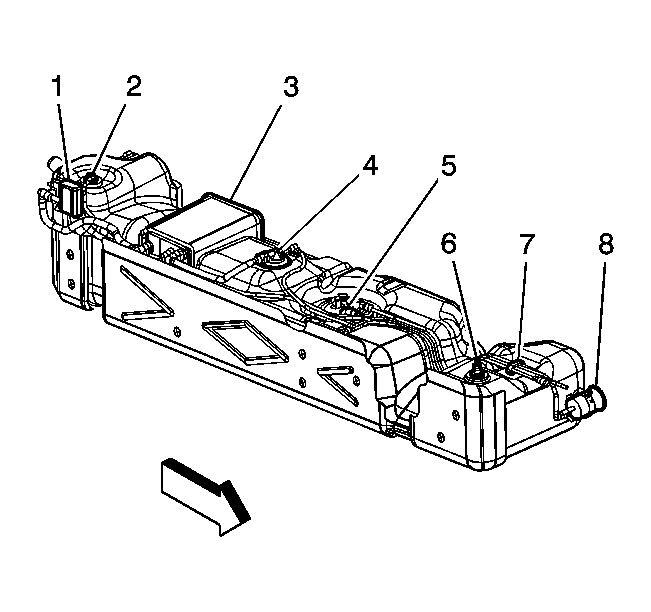 1
2
3
4
5
6
7
8