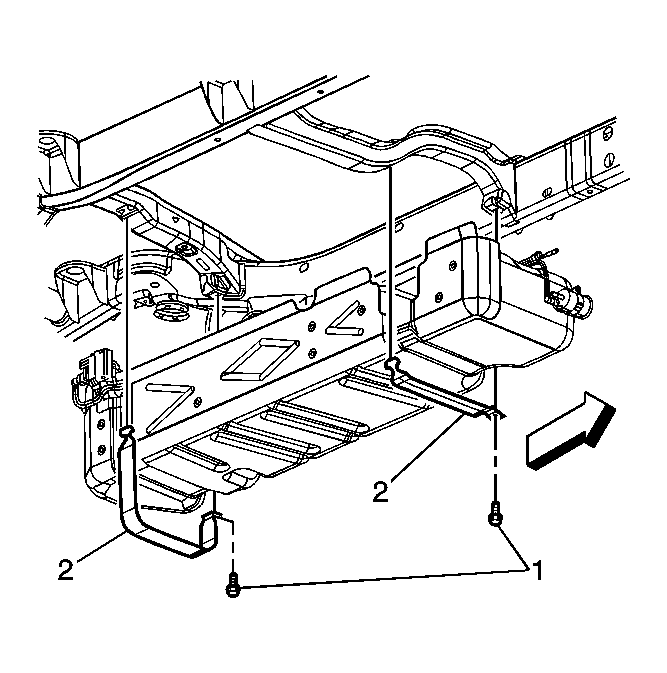 2
2
1