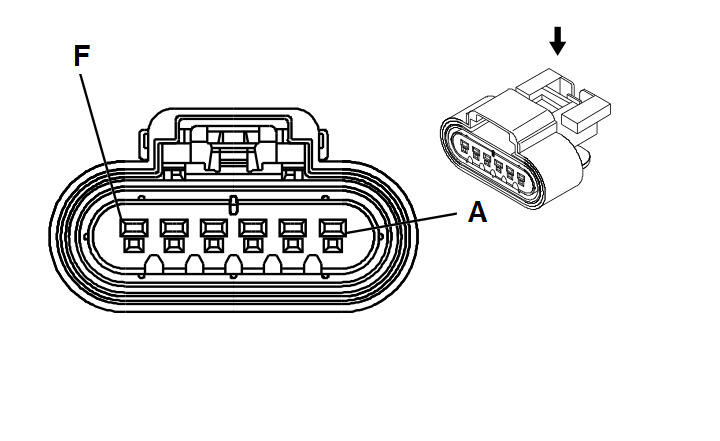 F
A