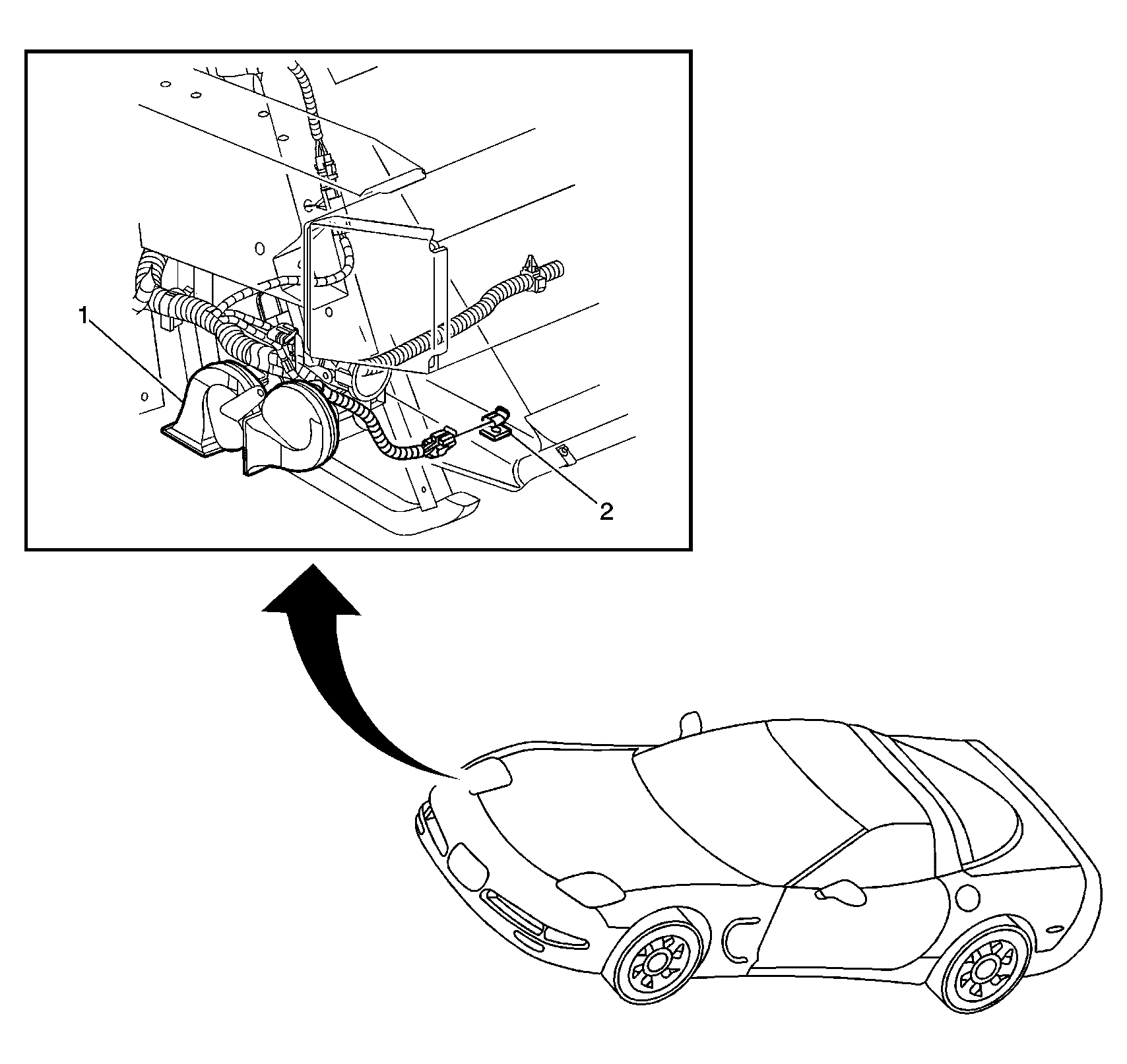 1

2