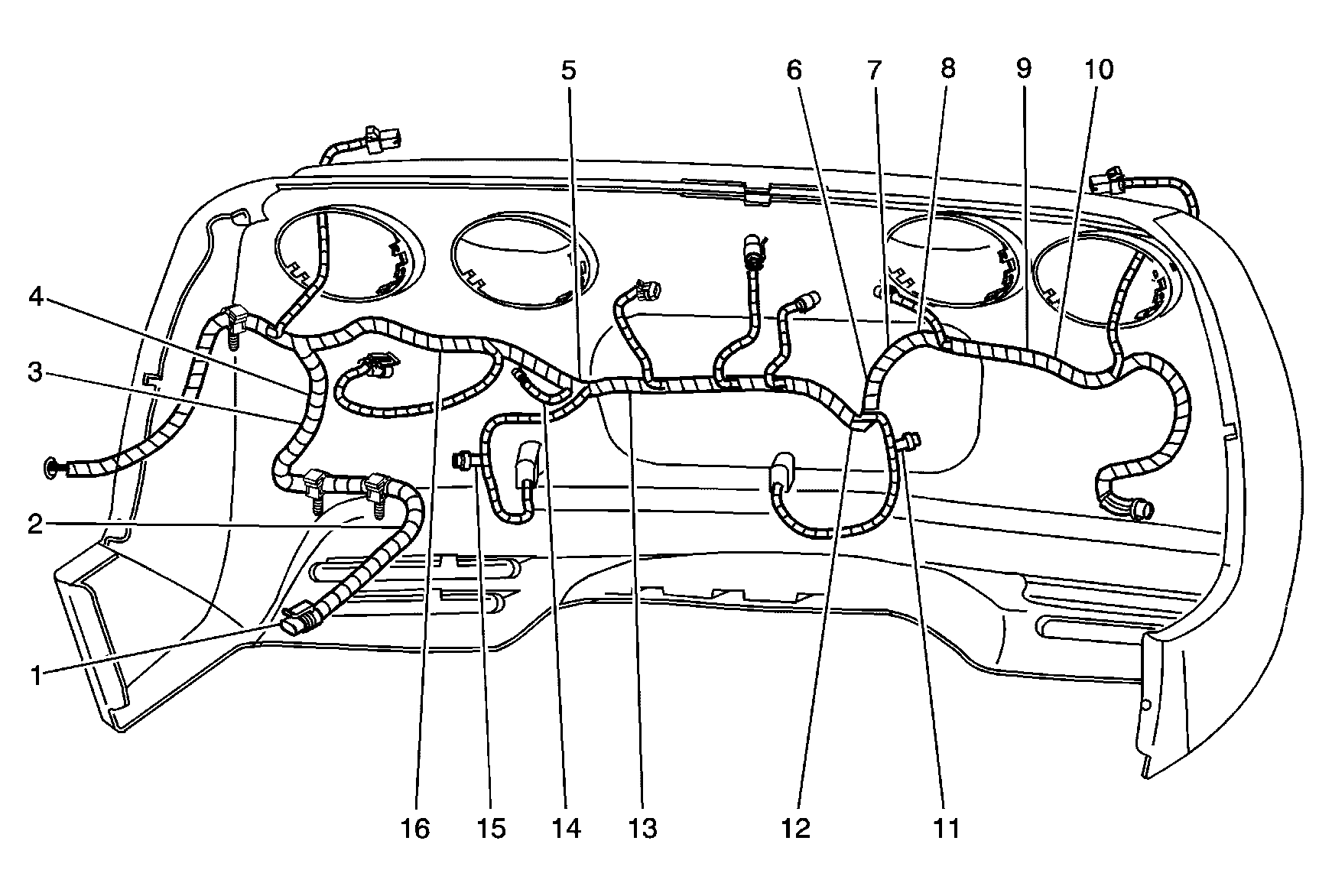 5
6
7
8
9
10
4
3
2
1
16
15
14
13
12
11