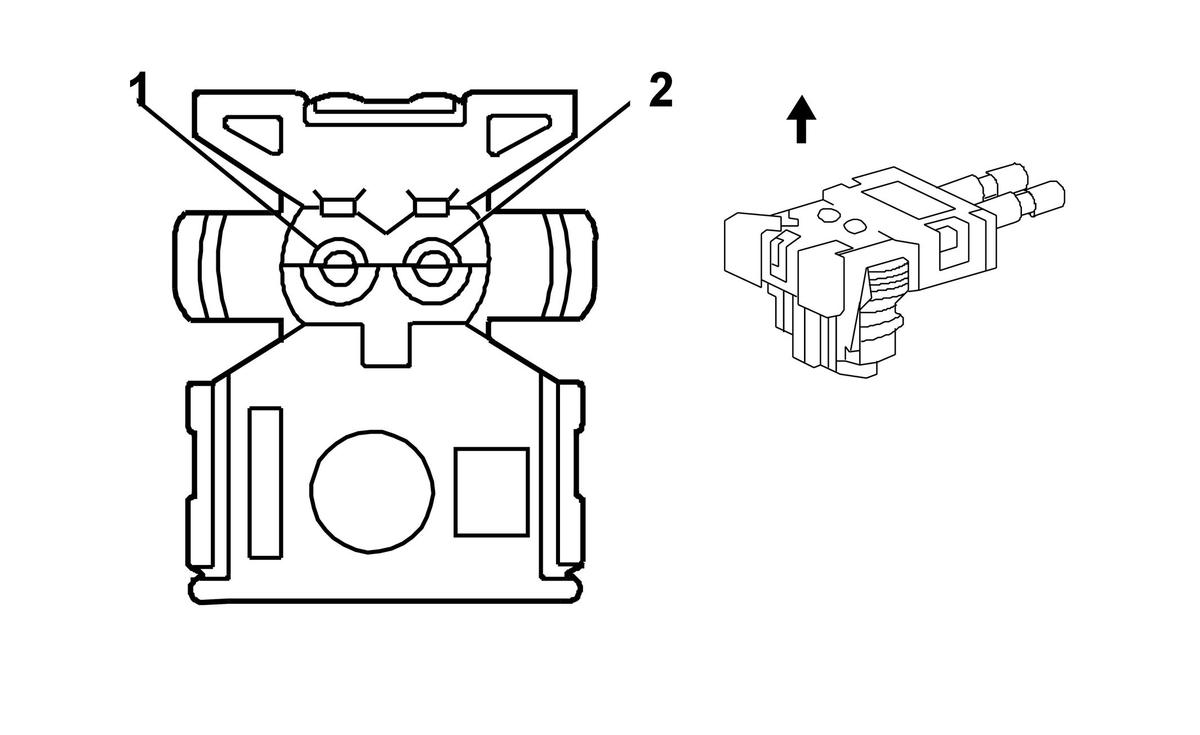 1
2