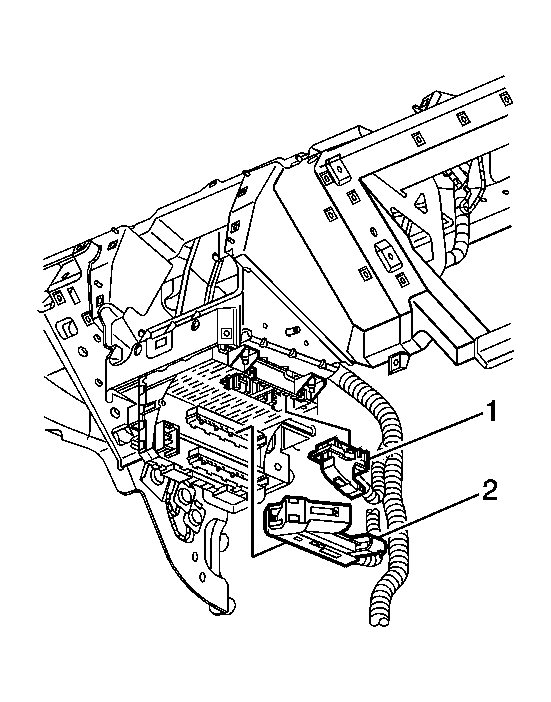 1
2