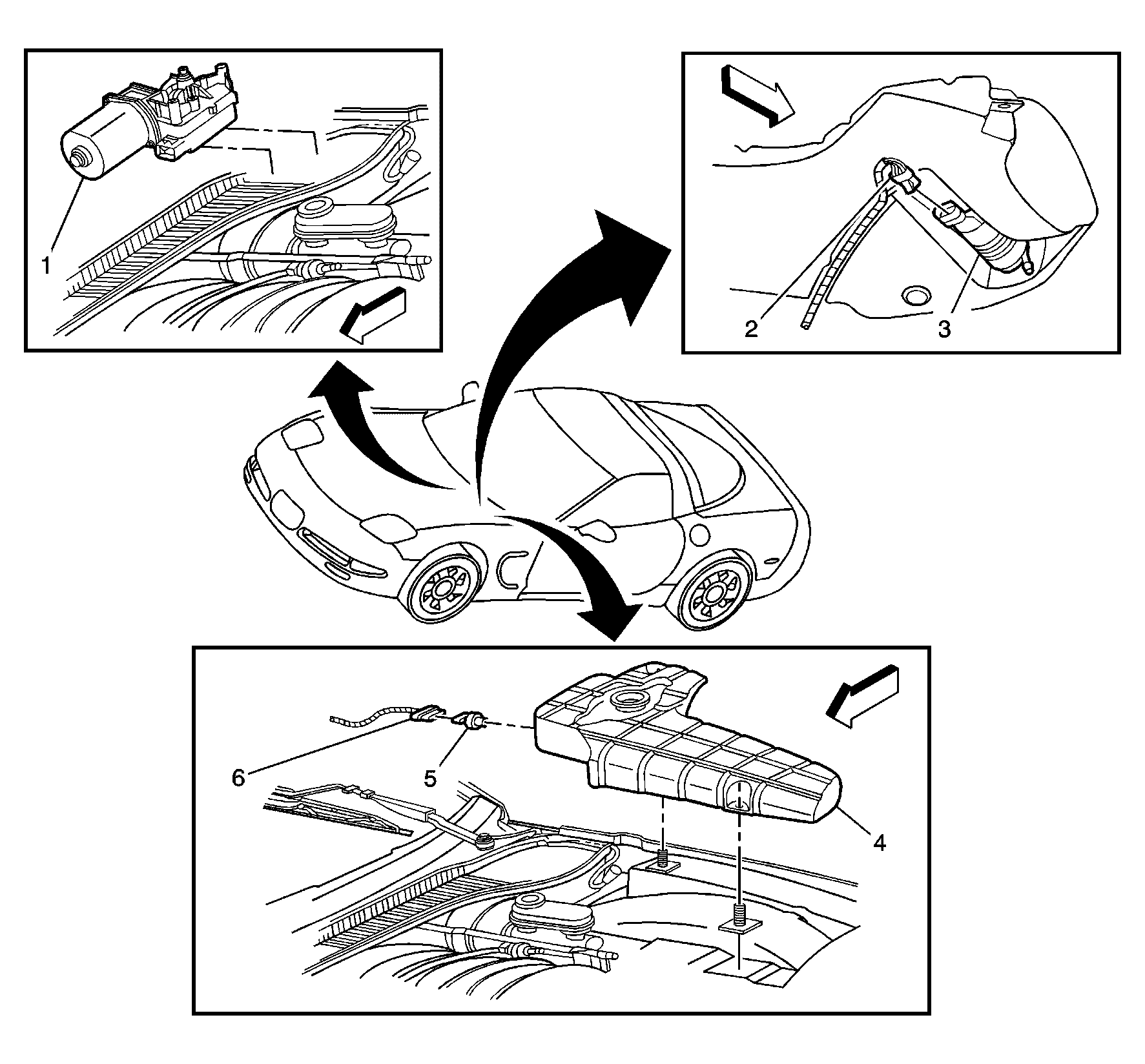 1

2

3

6

5

4